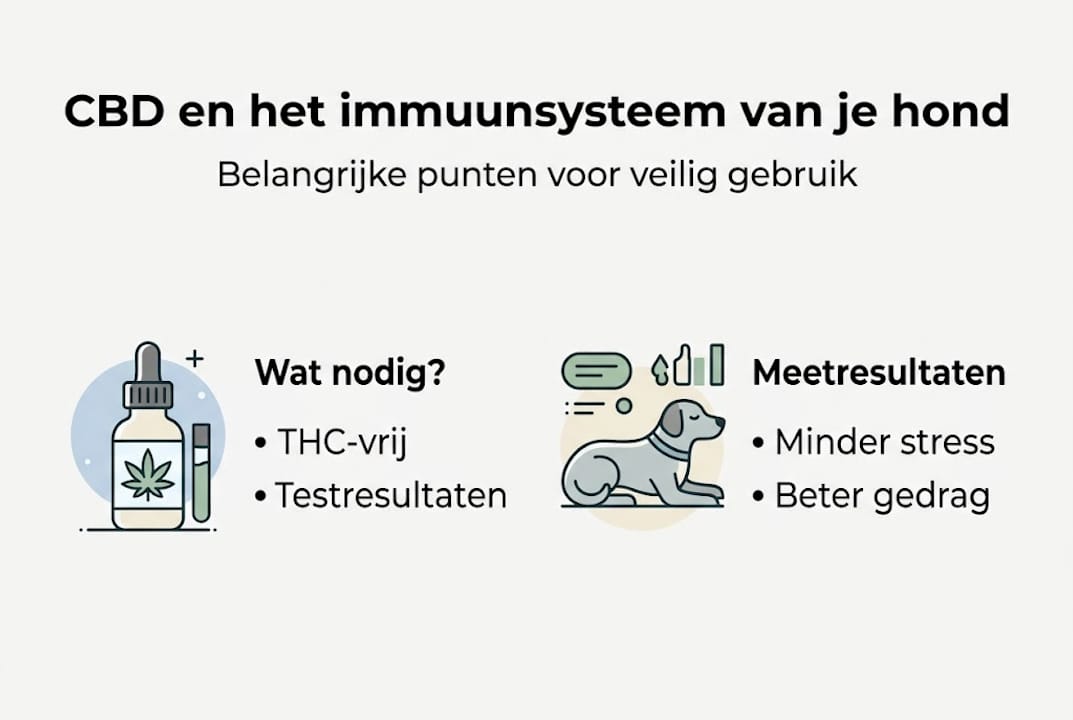 CBD en het immuunsysteem van je hond

Belangrijke punten voor veilig gebruik

Wat nodig?
• THC-vrij
• Testresultaten

Meetresultaten
• Minder stress
• Beter gedrag