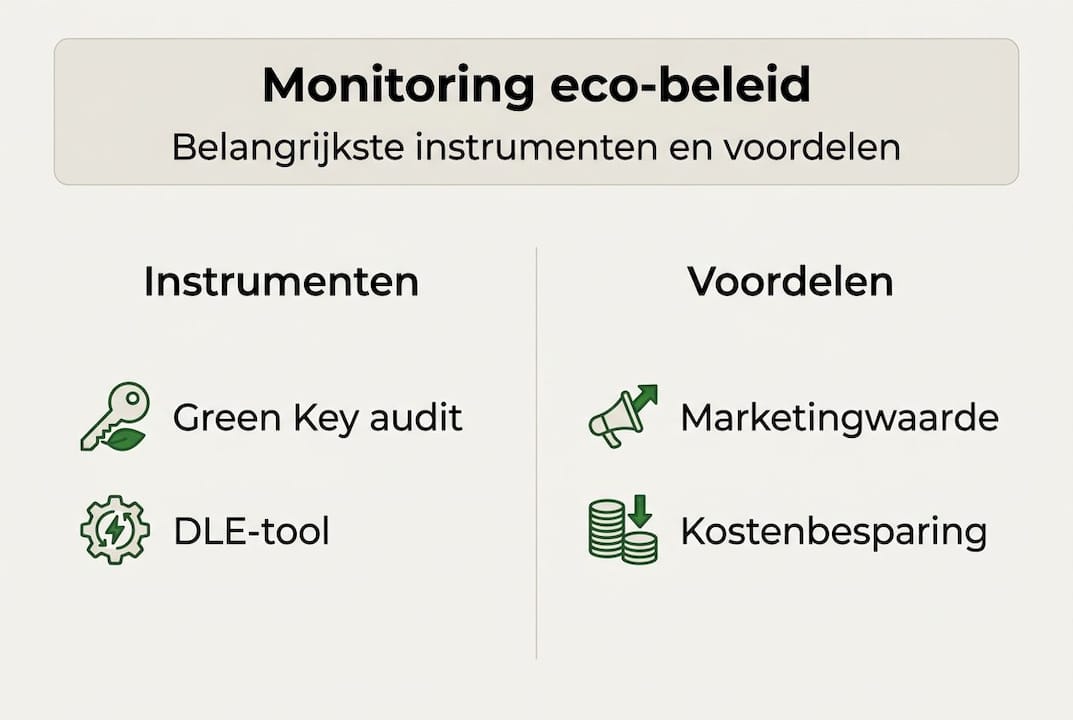 Monitoring eco-beleid
Belangrijkste instrumenten en voordelen

Instrumenten

Green Key audit

DLE-tool

Voordelen

Marketingwaarde

Kostenbesparing