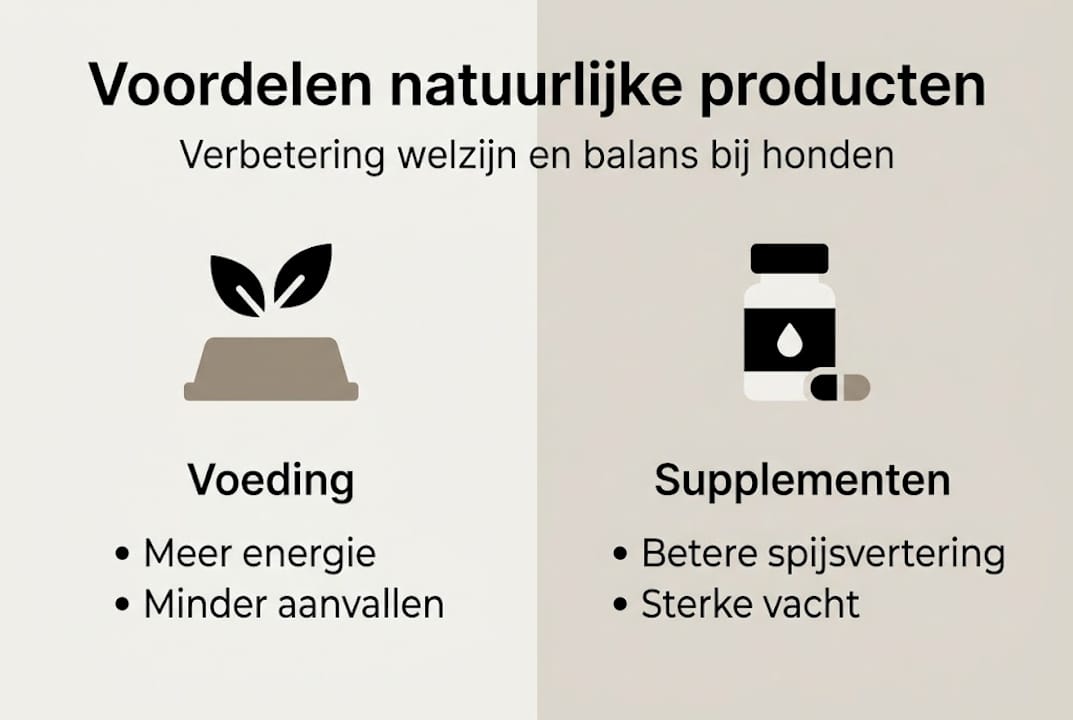 Voordelen natuurlijke producten

Verbetering welzijn en balans bij honden

Voeding

• Meer energie
• Minder aanvallen

Supplementen

• Betere spijsvertering
• Sterke vacht