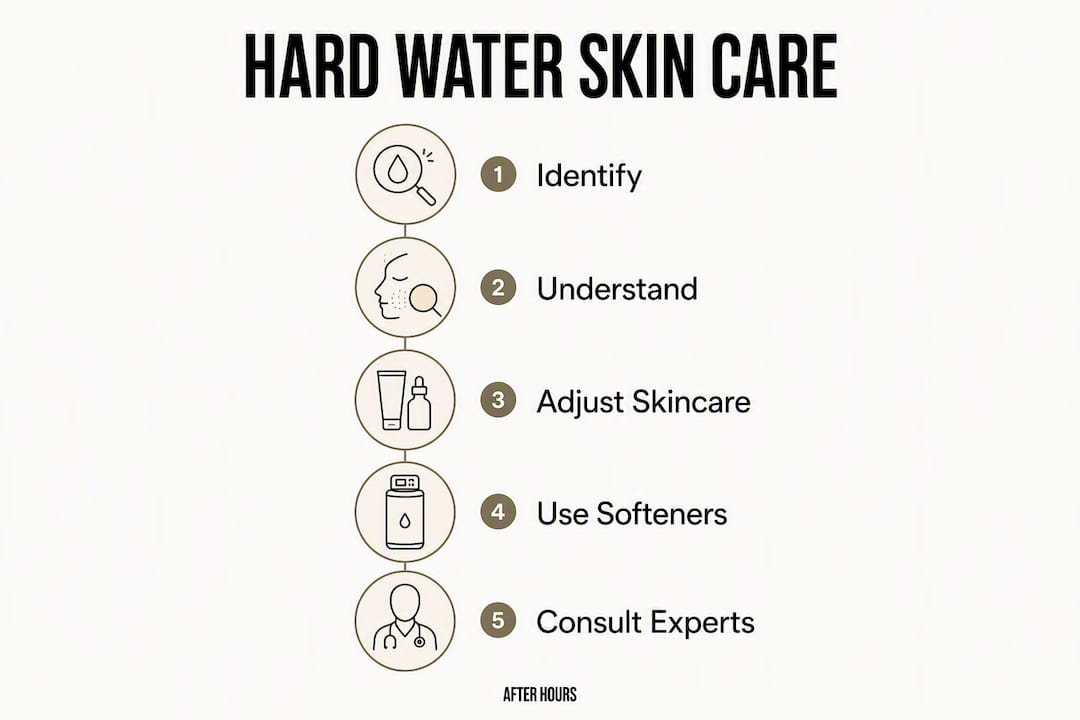 HARD WATER SKIN CARE

1 Identify

2 Understand

3 Adjust Skincare

4 Use Softeners

5 Consult Experts

AFTER HOURS