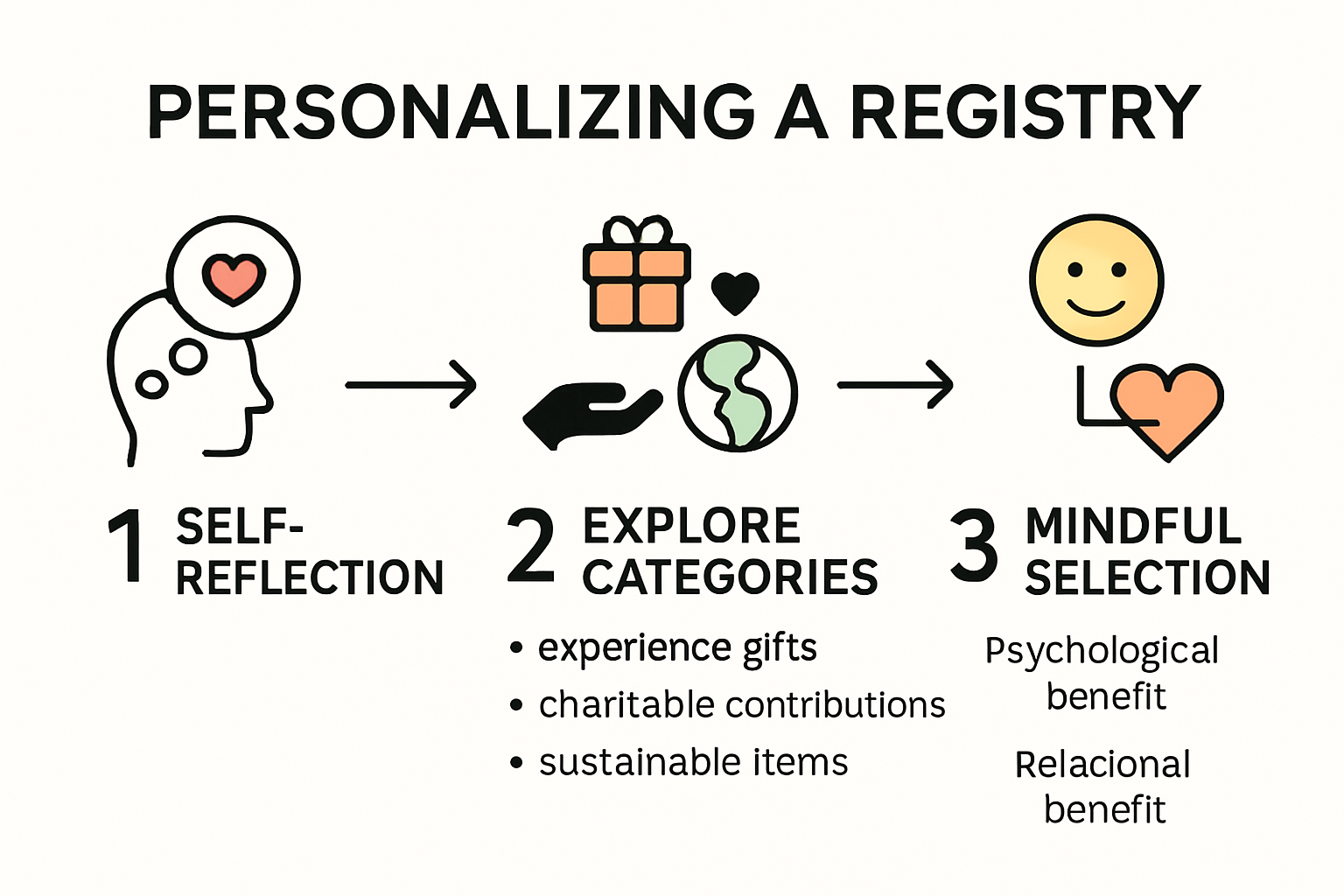 PERSONALIZING A REGISTRY

1 SELF-REFLECTION

2 EXPLORE CATEGORIES

• experience gifts
• charitable contributions
• sustainable items

3 MINDFUL SELECTION

Psychological benefit

Relacional benefit