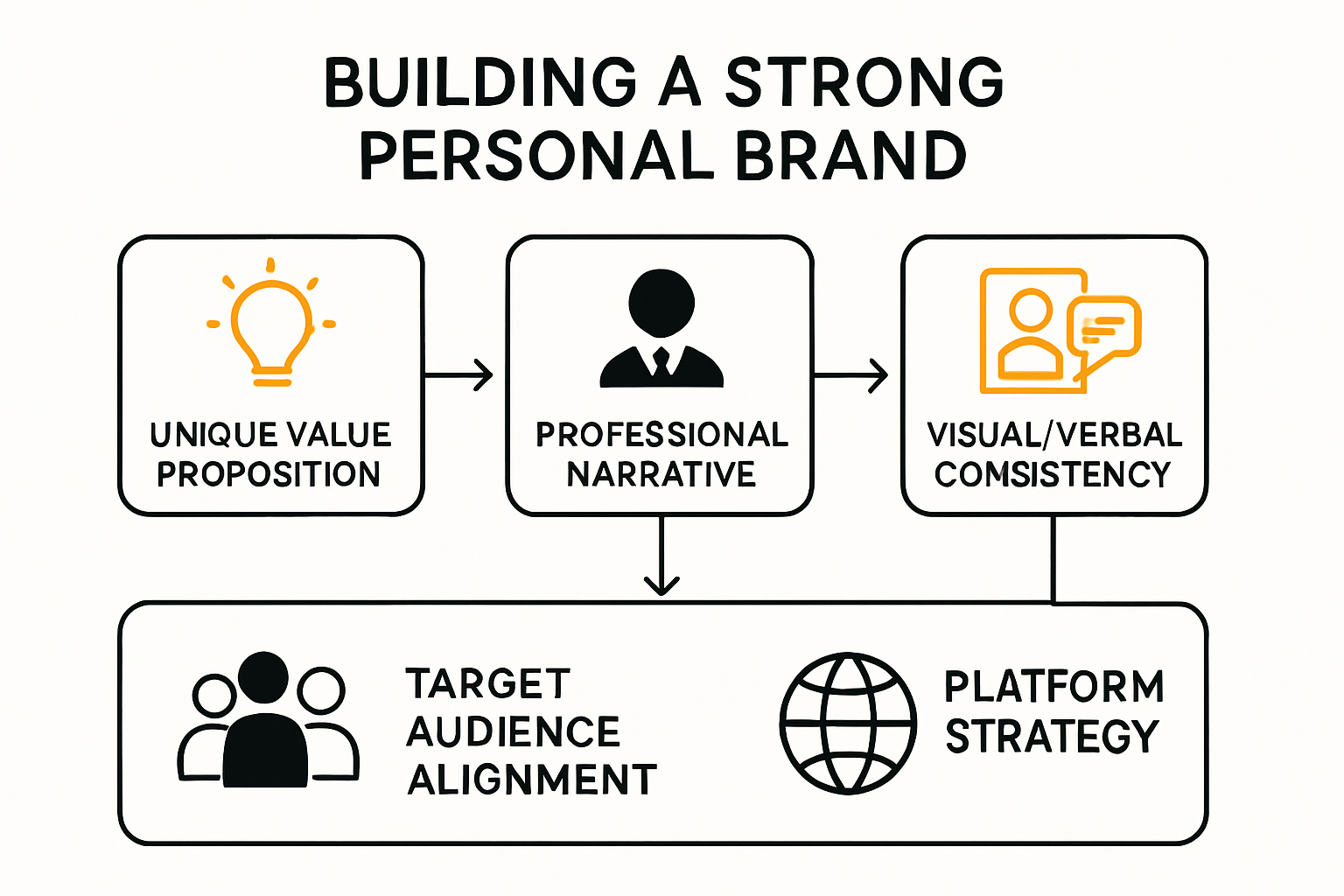 BUILDING A STRONG PERSONAL BRAND

UNIQUE VALUE PROPOSITION

PROFESSIONAL NARRATIVE

VISUAL/VERBAL COMSISTENCY

TARGET AUDIENCE ALIGNMENT

PLATFORM STRATEGY