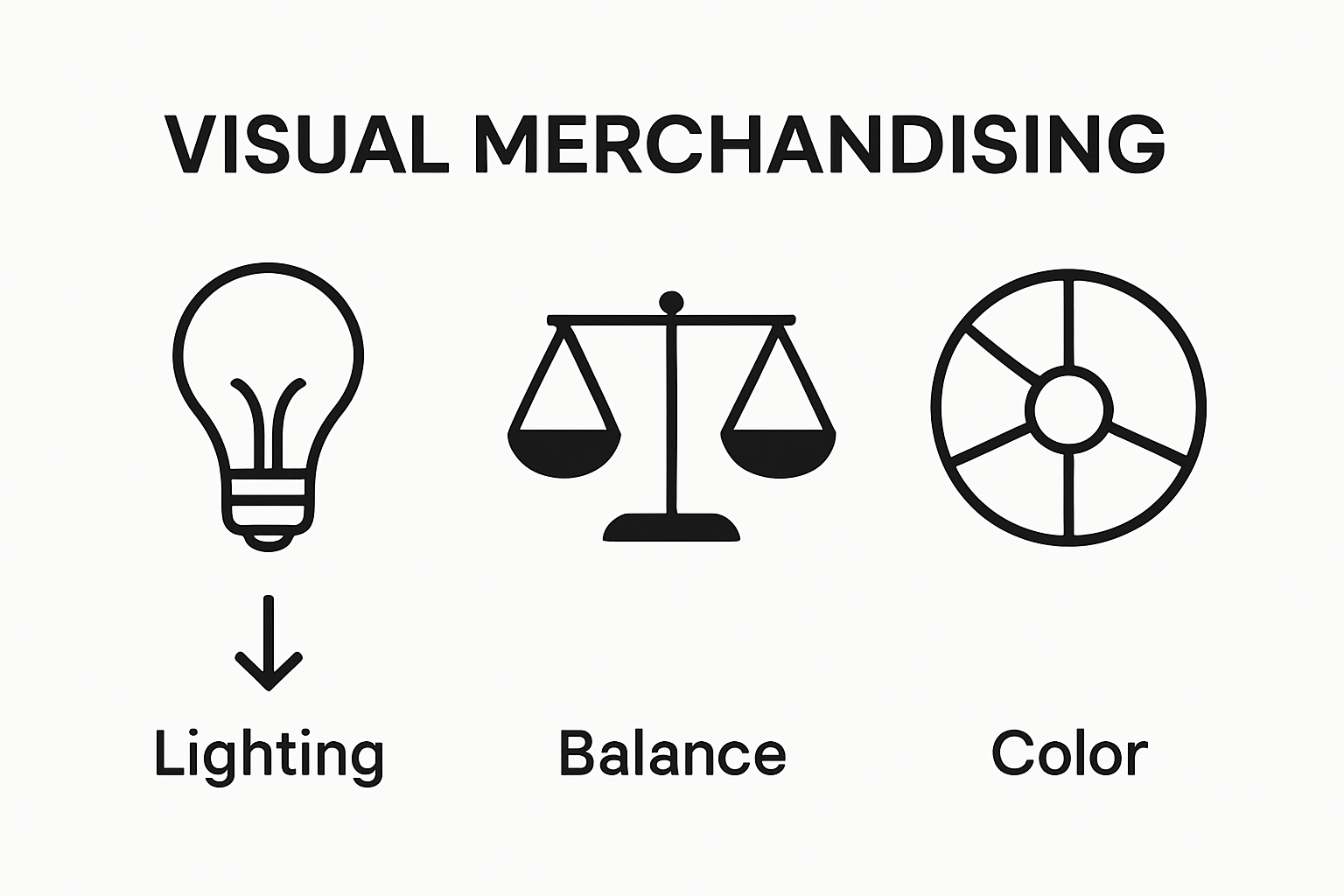 VISUAL MERCHANDISING

Lighting

Balance

Color