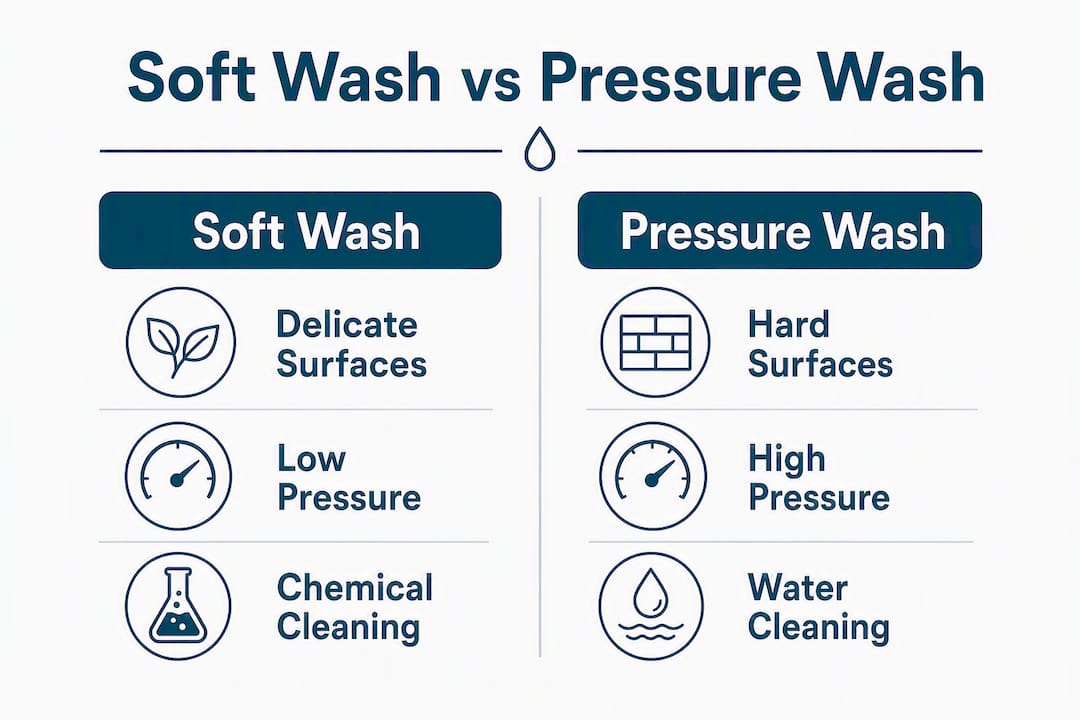 Soft Wash vs Pressure Wash

Soft Wash

Delicate Surfaces

Low Pressure

Chemical Cleaning

Pressure Wash

Hard Surfaces

High Pressure

Water Cleaning