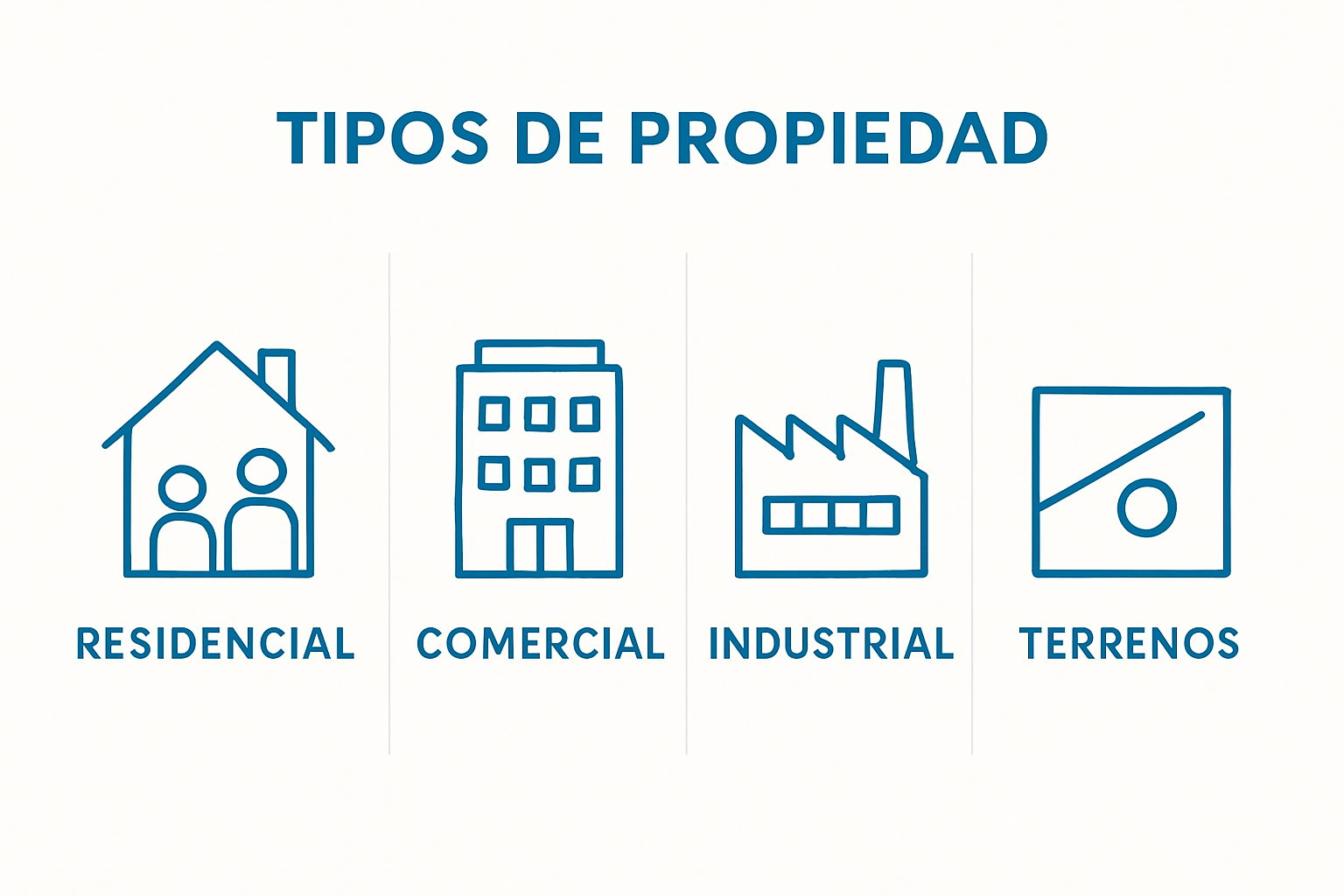 TIPOS DE PROPIEDAD

RESIDENCIAL

COMERCIAL

INDUSTRIAL

TERRENOS