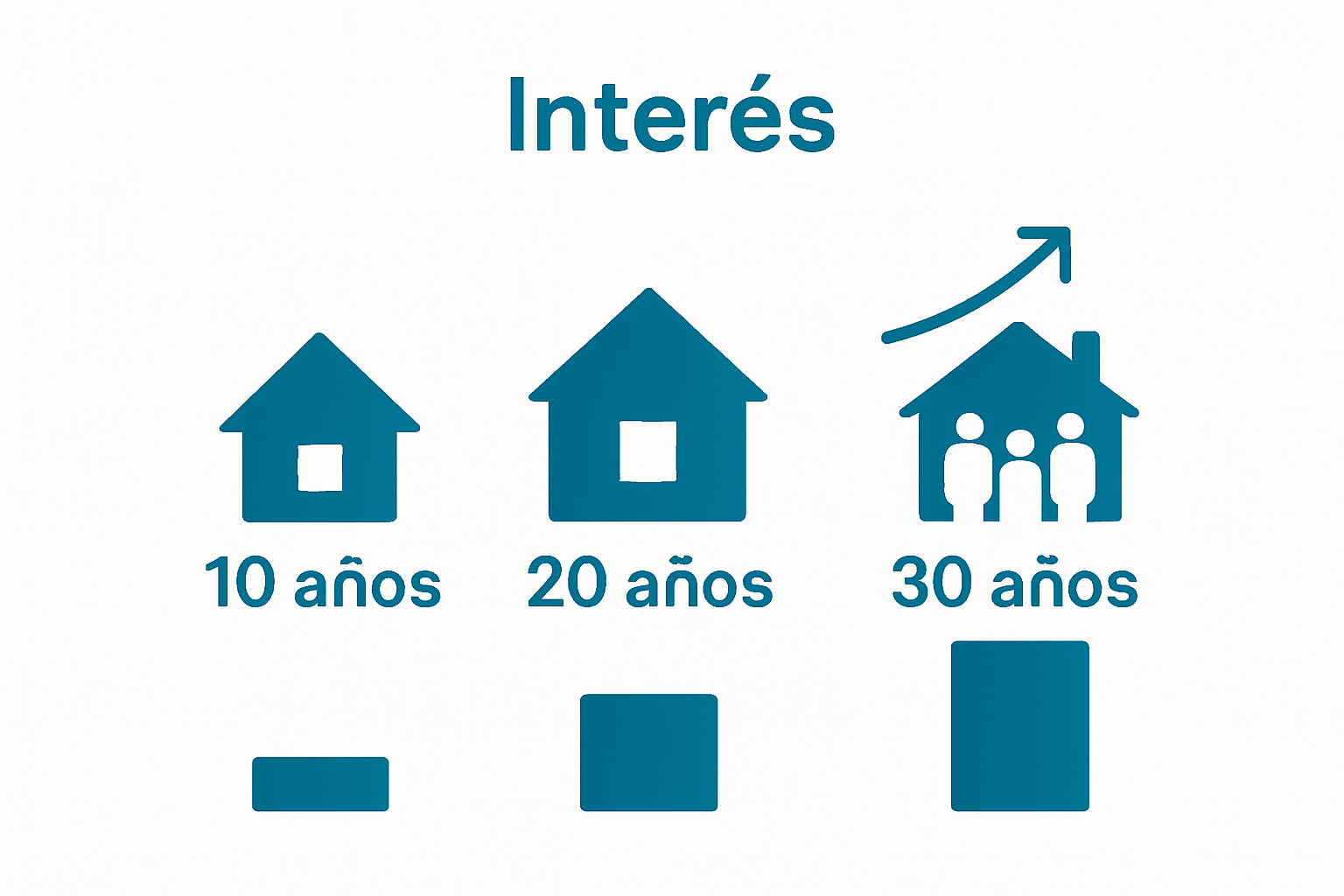 Interés

10 años

20 años

30 años