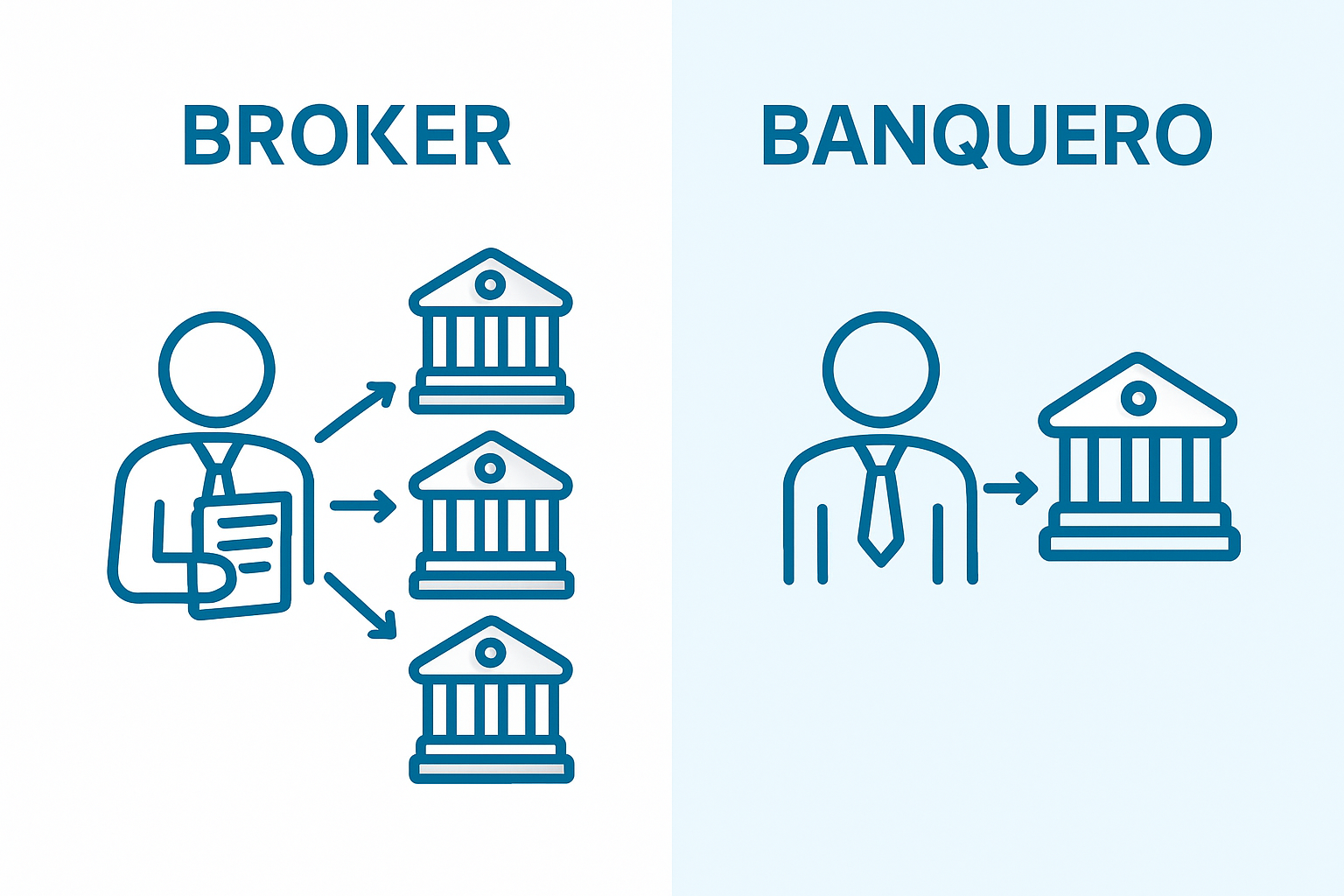 BROKER

BANQUERO