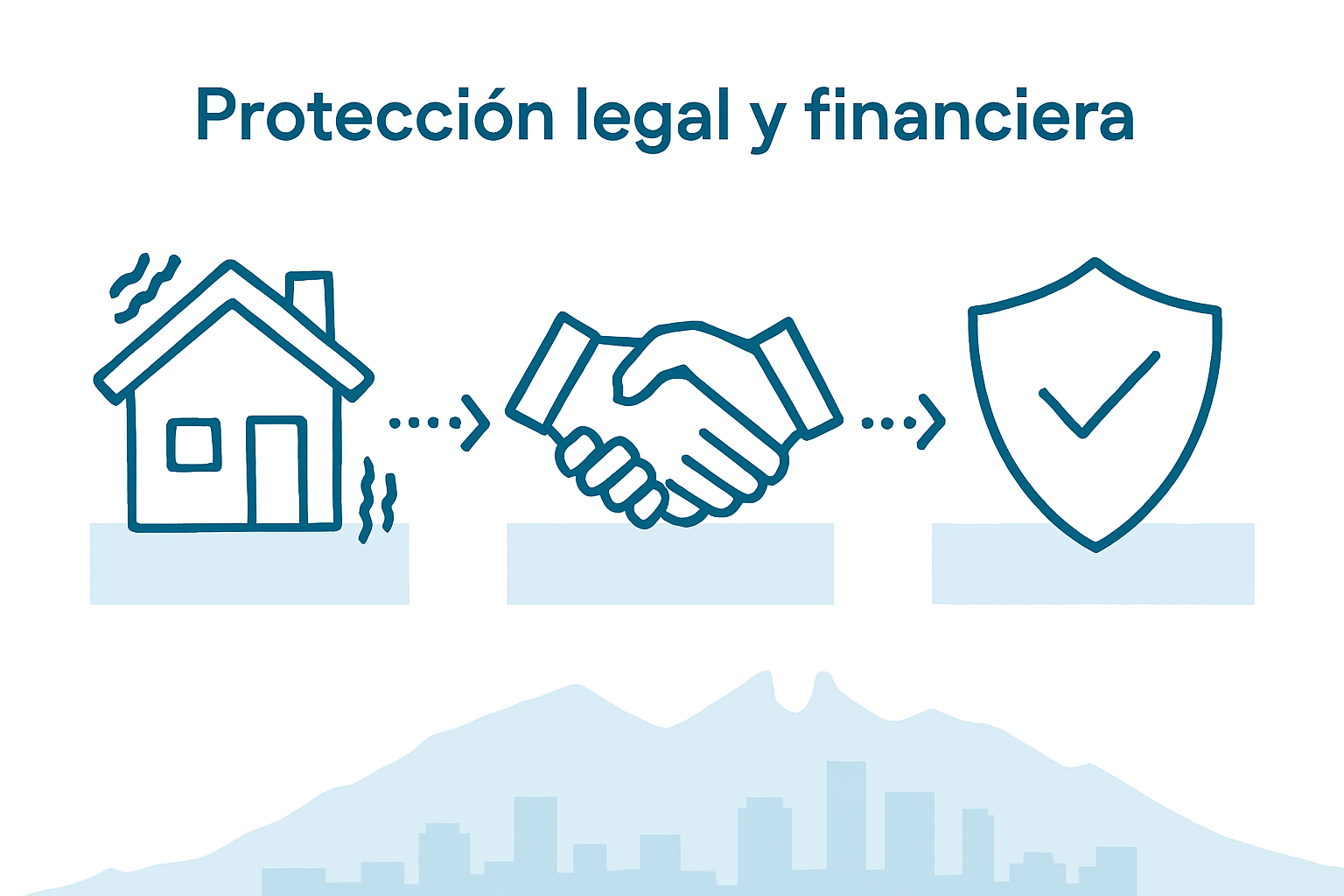 Protección legal y financiera