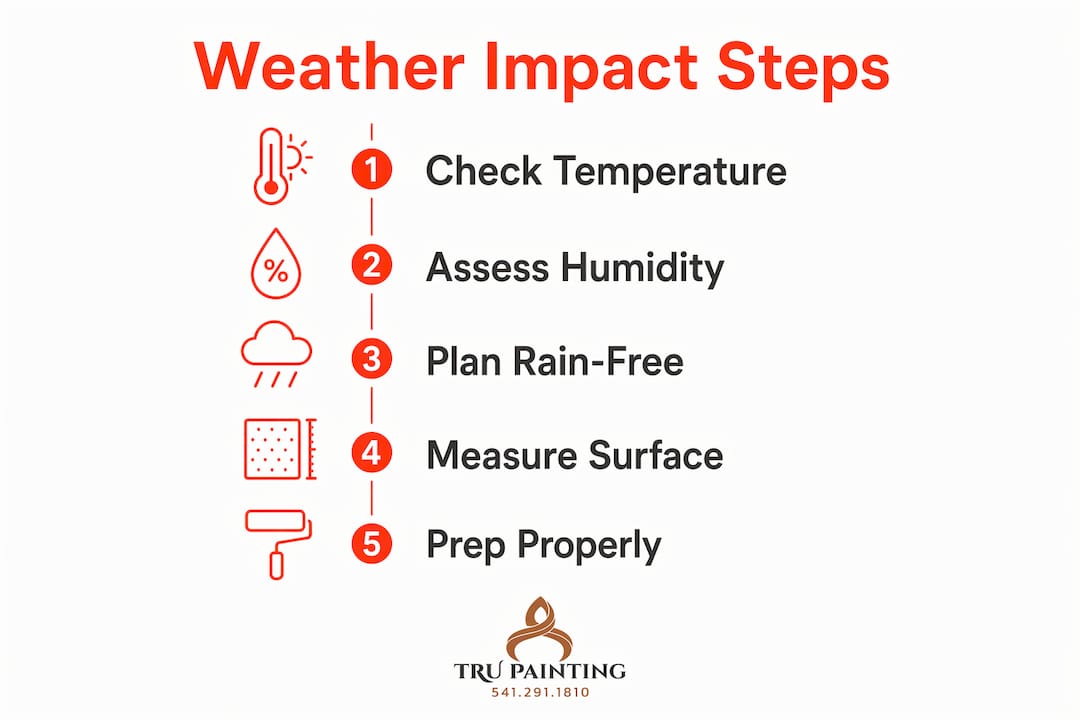 Weather Impact Steps

%

1 Check Temperature

2 Assess Humidity

3 Plan Rain-Free

4 Measure Surface

5 Prep Properly

TRU PAINTING
541.291.1810