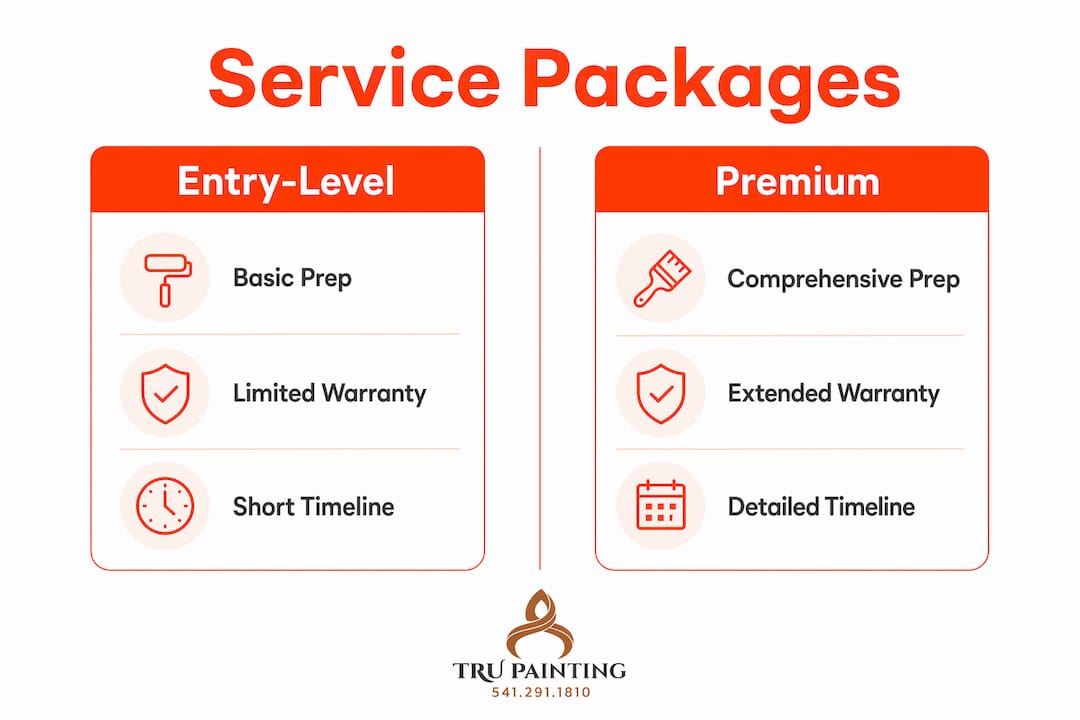 Service Packages

Entry-Level

Basic Prep

Limited Warranty

Short Timeline

Premium

Comprehensive Prep

Extended Warranty

Detailed Timeline

TRU PAINTING
541.291.1810