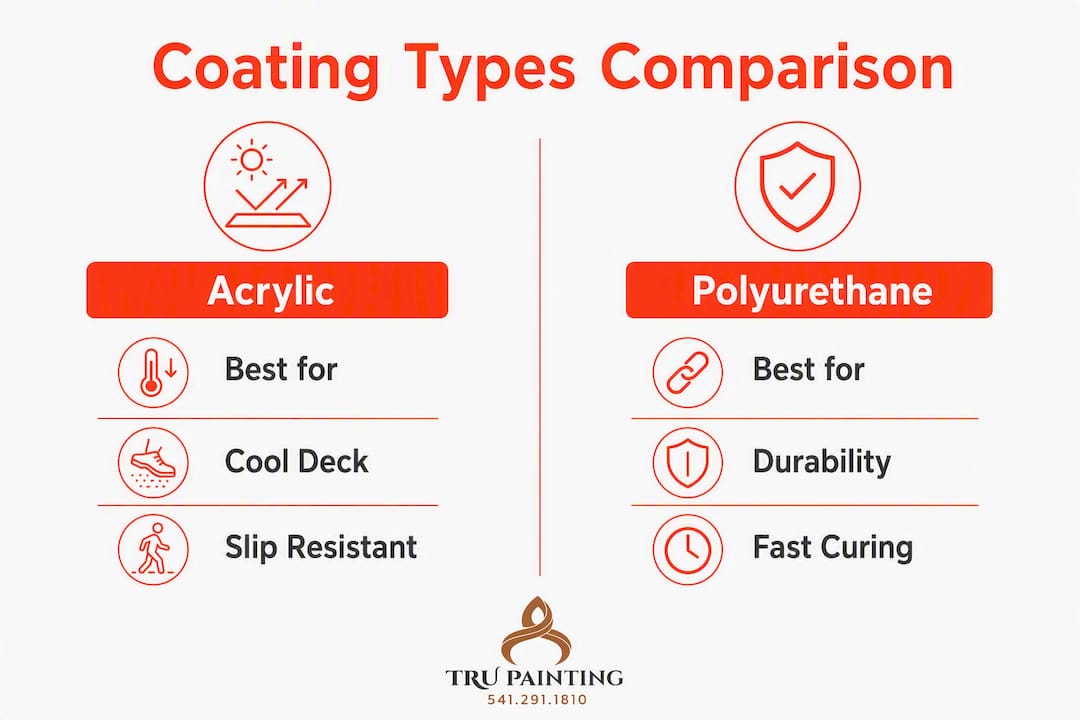 Coating Types Comparison

Acrylic

Best for

Cool Deck

Slip Resistant

Polyurethane

Best for

Durability

Fast Curing

TRU PAINTING
541.291.1810