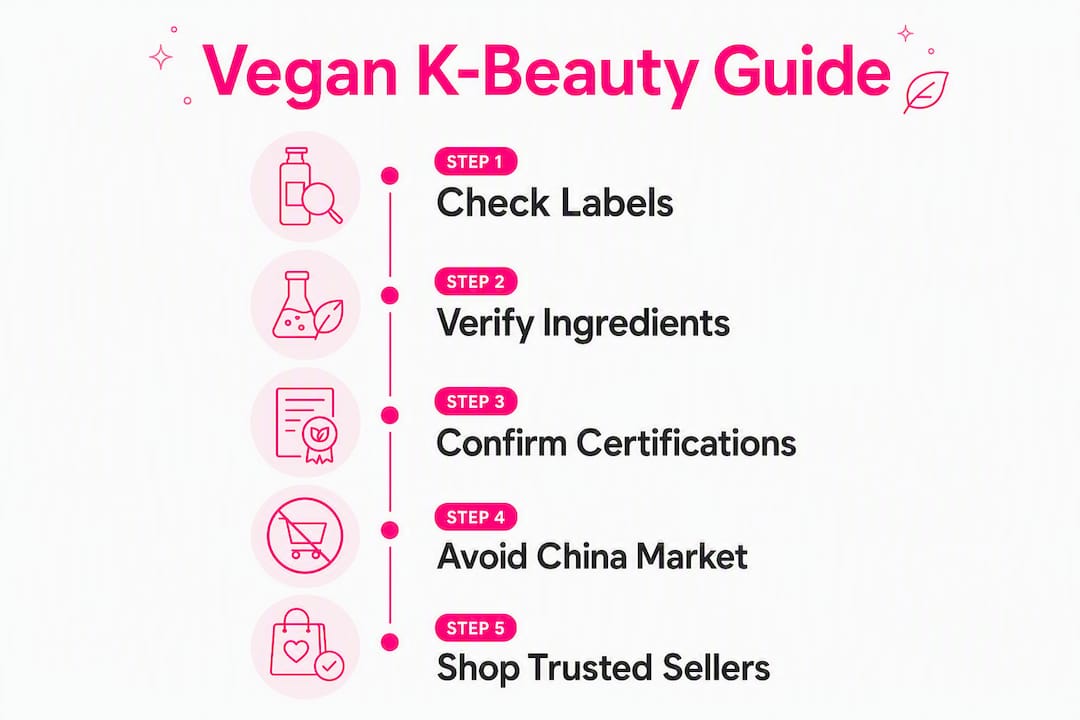 Vegan K-Beauty Guide

STEP 1
Check Labels

STEP 2
Verify Ingredients

STEP 3
Confirm Certifications

STEP 4
Avoid China Market

STEP 5
Shop Trusted Sellers