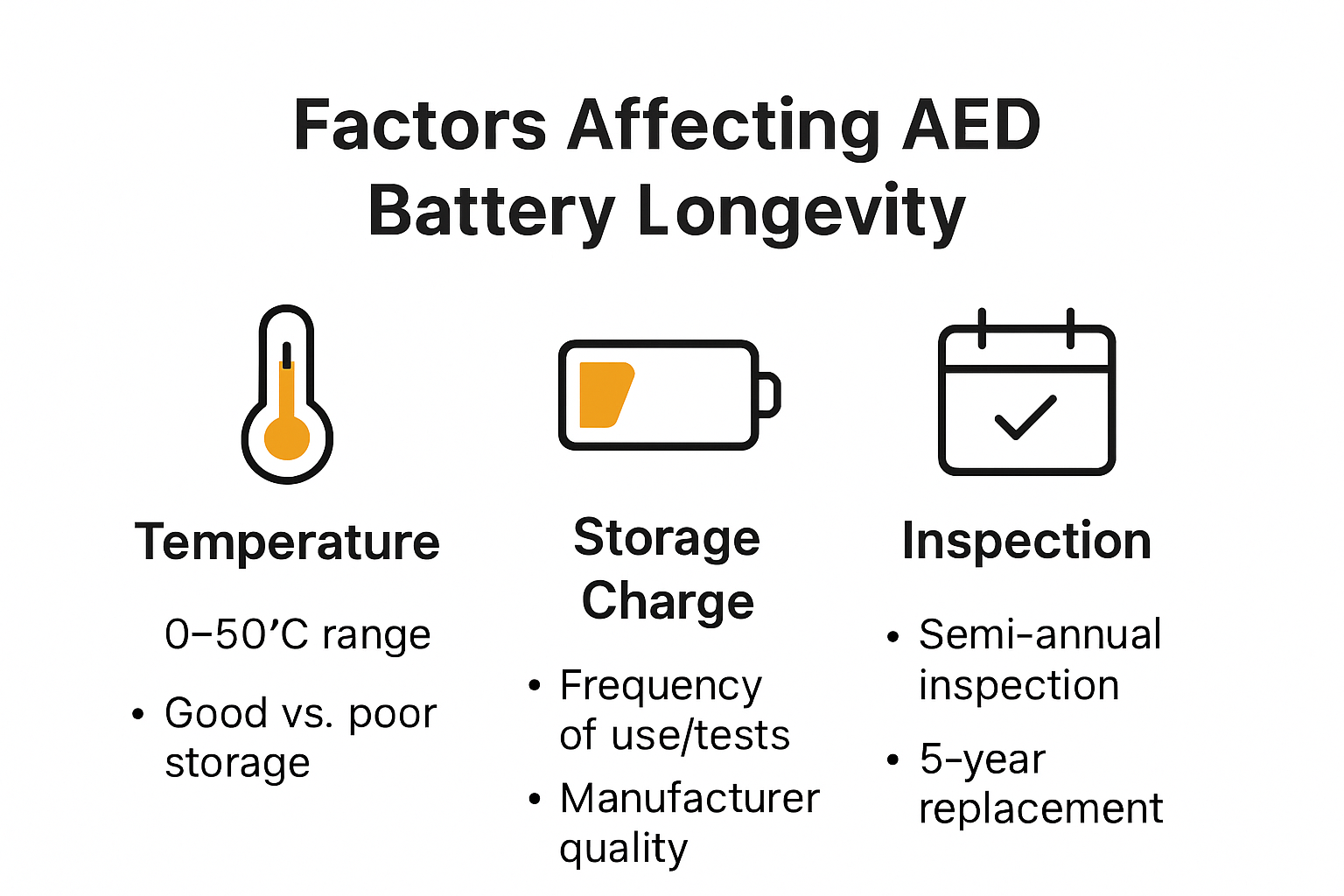 Factors Affecting AED Battery Longevity

Temperature

0–50’C range

• Good vs. poor storage

Storage Charge

• Frequency of use/tests

• Manufacturer quality

Inspection

• Semi-annual inspection

• 5-year replacement