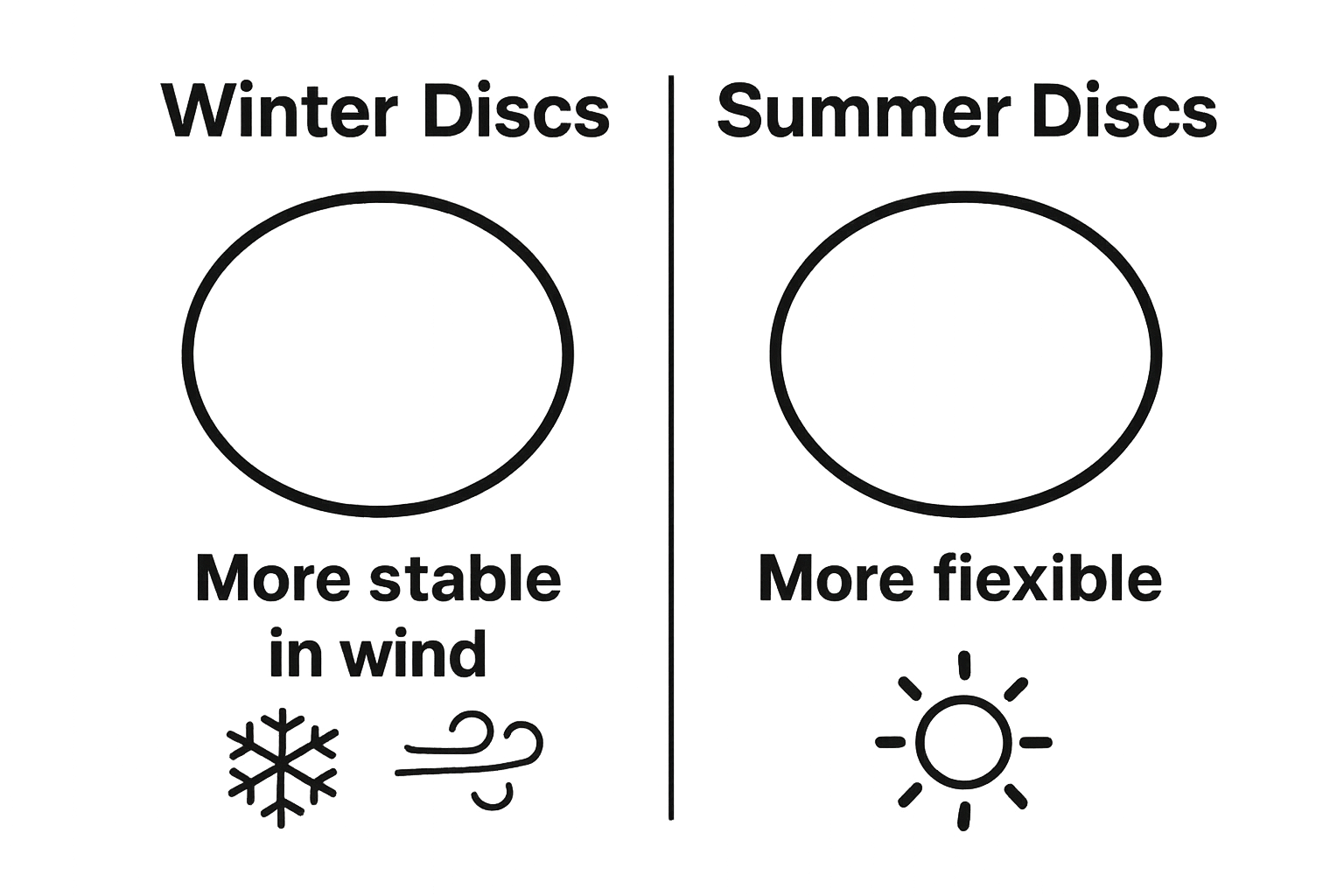 Winter Discs

More stable in wind

Summer Discs

More fiexible