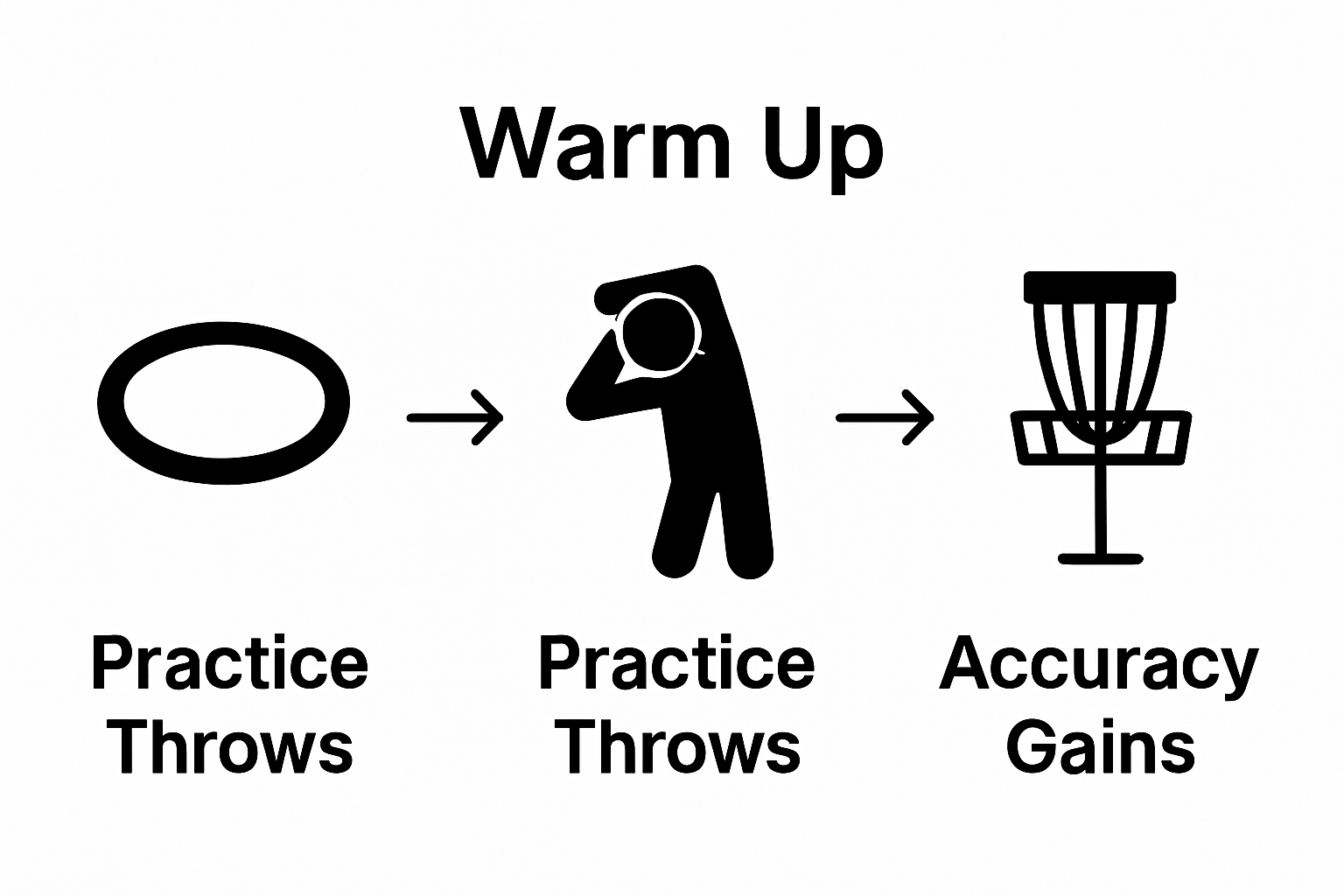 Warm Up

Practice Throws

Practice Throws

Accuracy Gains