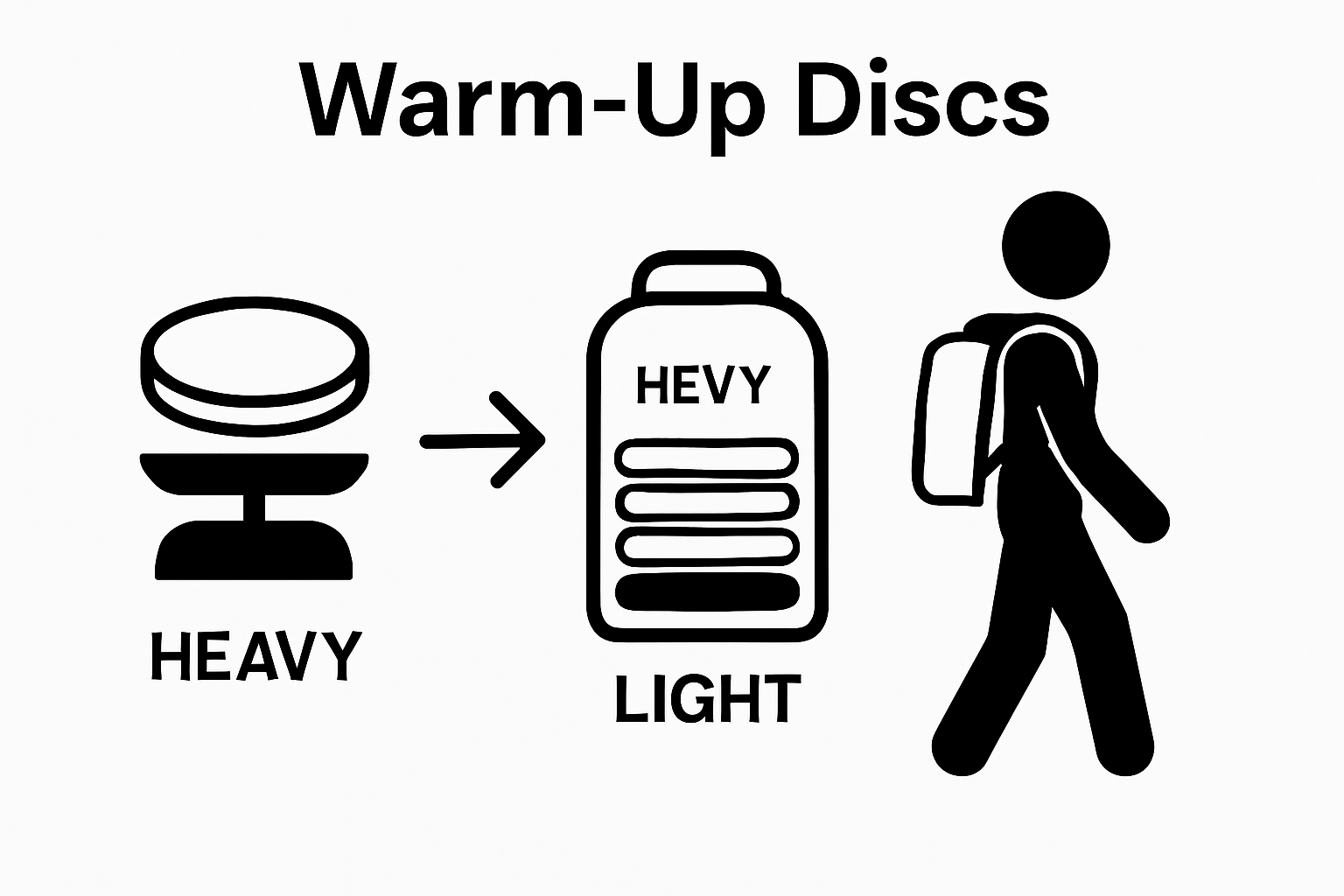 Warm-Up Discs

HEAVY

HEVY

LIGHT