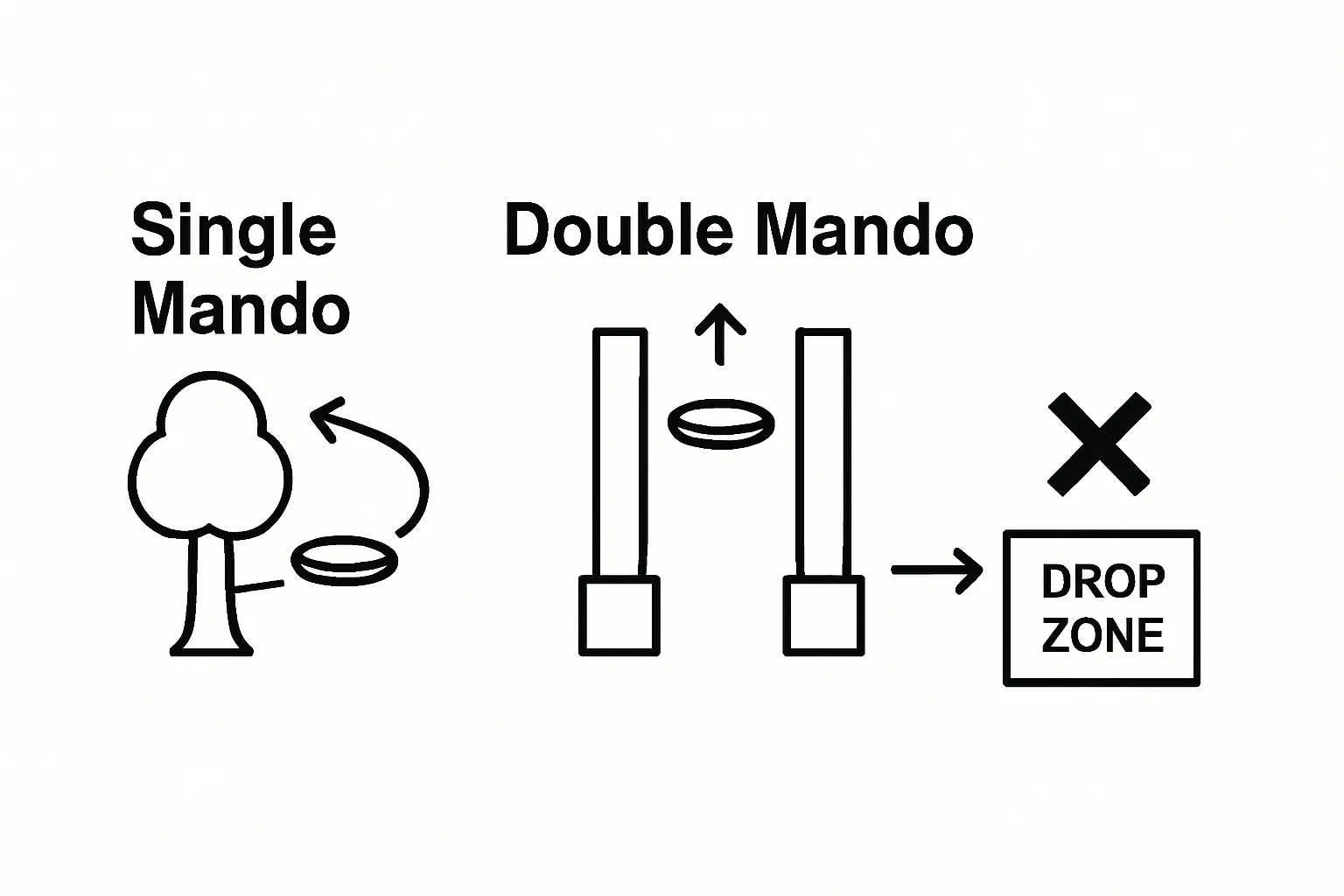 Single Mando

Double Mando

DROP ZONE