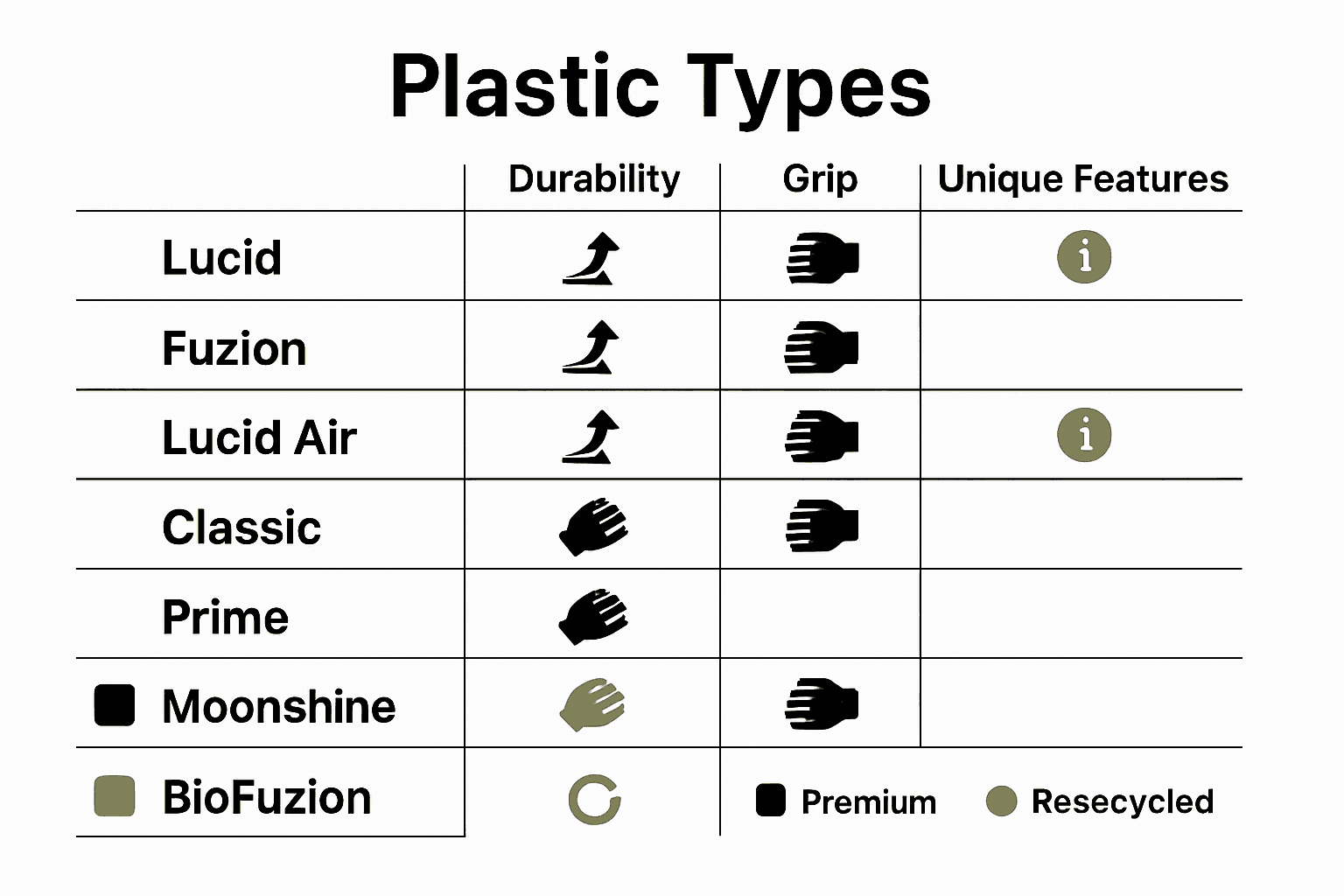 Plastic Types

| | Durability | Grip | Unique Features |
|---|---|---|---|
| Lucid | | | i |
| Fuzion | | | |
| Lucid Air | | | i |
| Classic | | | |
| Prime | | | |
| Moonshine | | | |
| BioFuzion | | Premium Resecycled | |