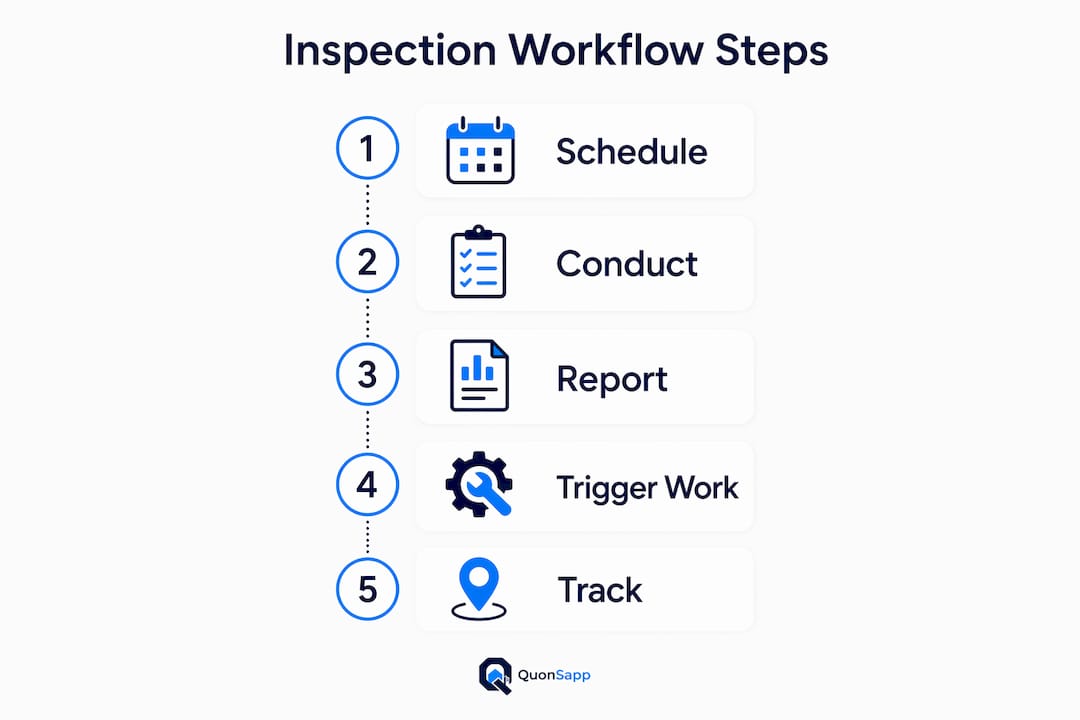 Inspection Workflow Steps

1 Schedule

2 Conduct

3 Report

4 Trigger Work

5 Track

QuonSapp