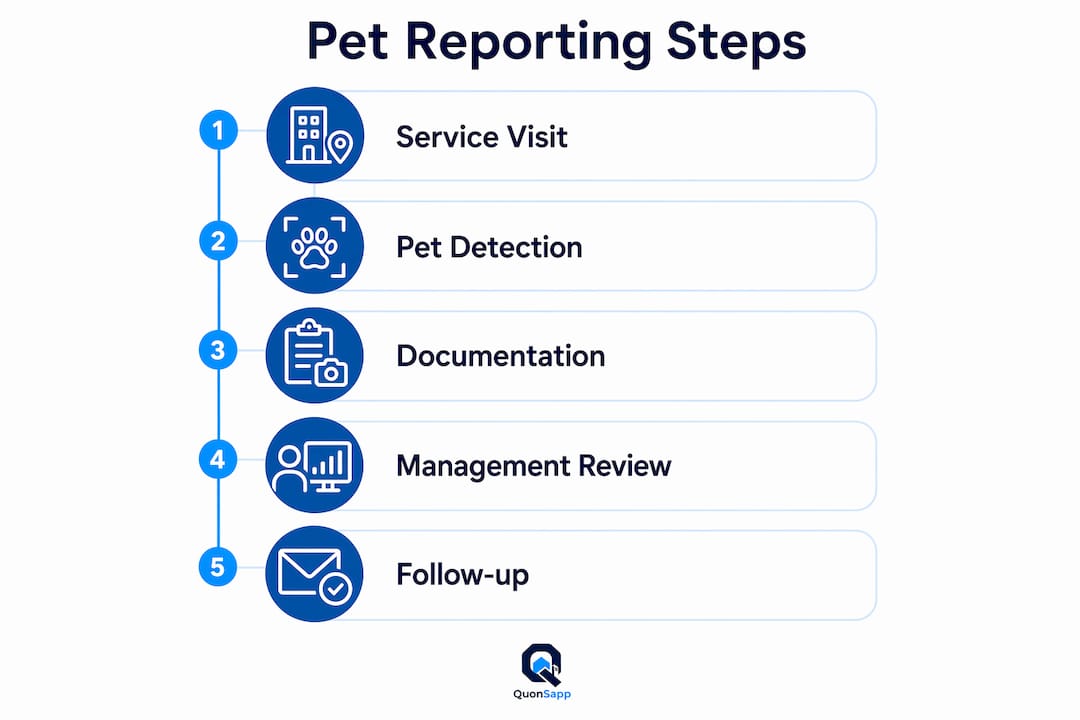 Pet Reporting Steps

1 Service Visit

2 Pet Detection

3 Documentation

4 Management Review

5 Follow-up

QuonSapp