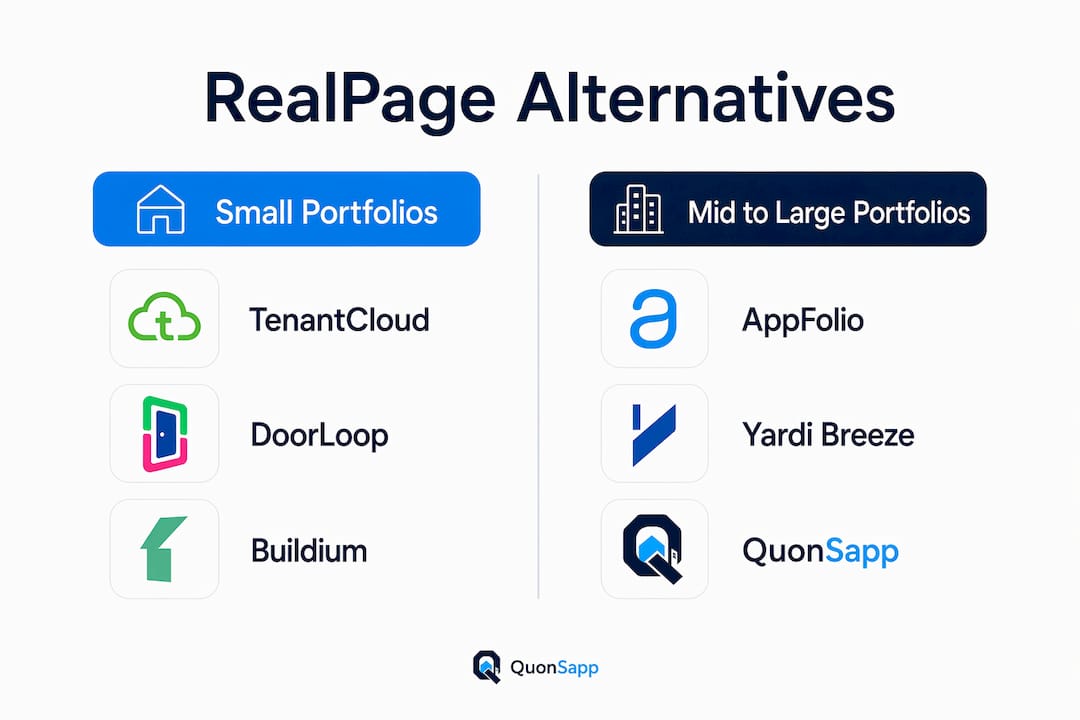 RealPage Alternatives

Small Portfolios

TenantCloud

DoorLoop

Buildium

Mid to Large Portfolios

AppFolio

Yardi Breeze

QuonSapp

QuonSapp