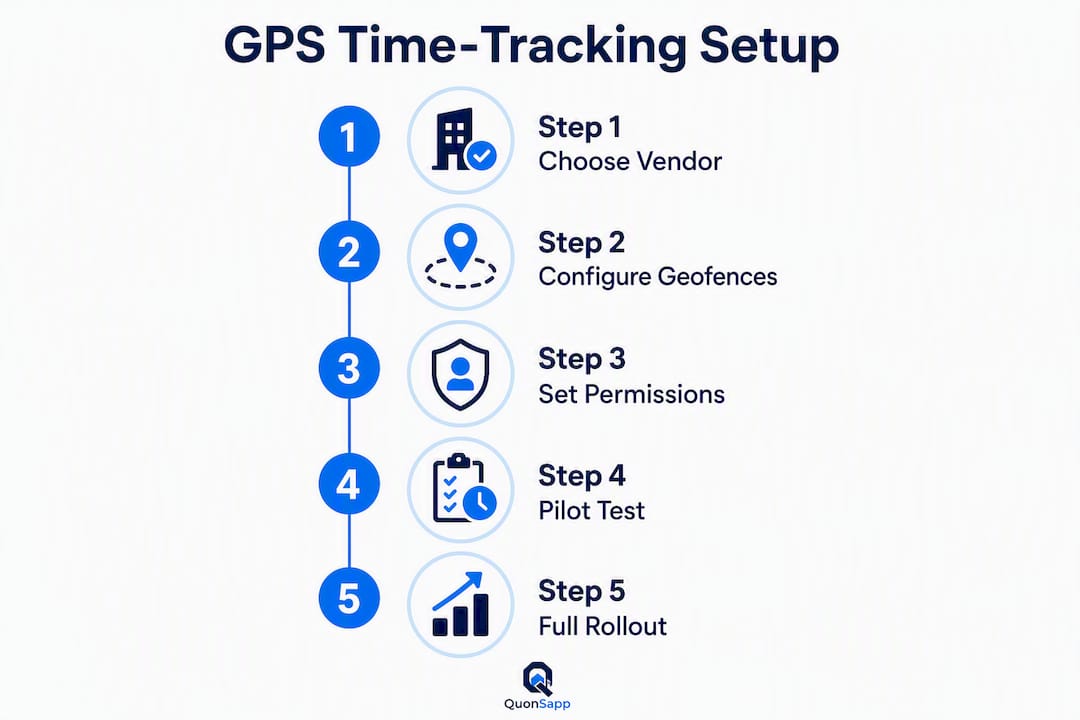 GPS Time-Tracking Setup

1 Step 1
Choose Vendor

2 Step 2
Configure Geofences

3 Step 3
Set Permissions

4 Step 4
Pilot Test

5 Step 5
Full Rollout

QuonSapp