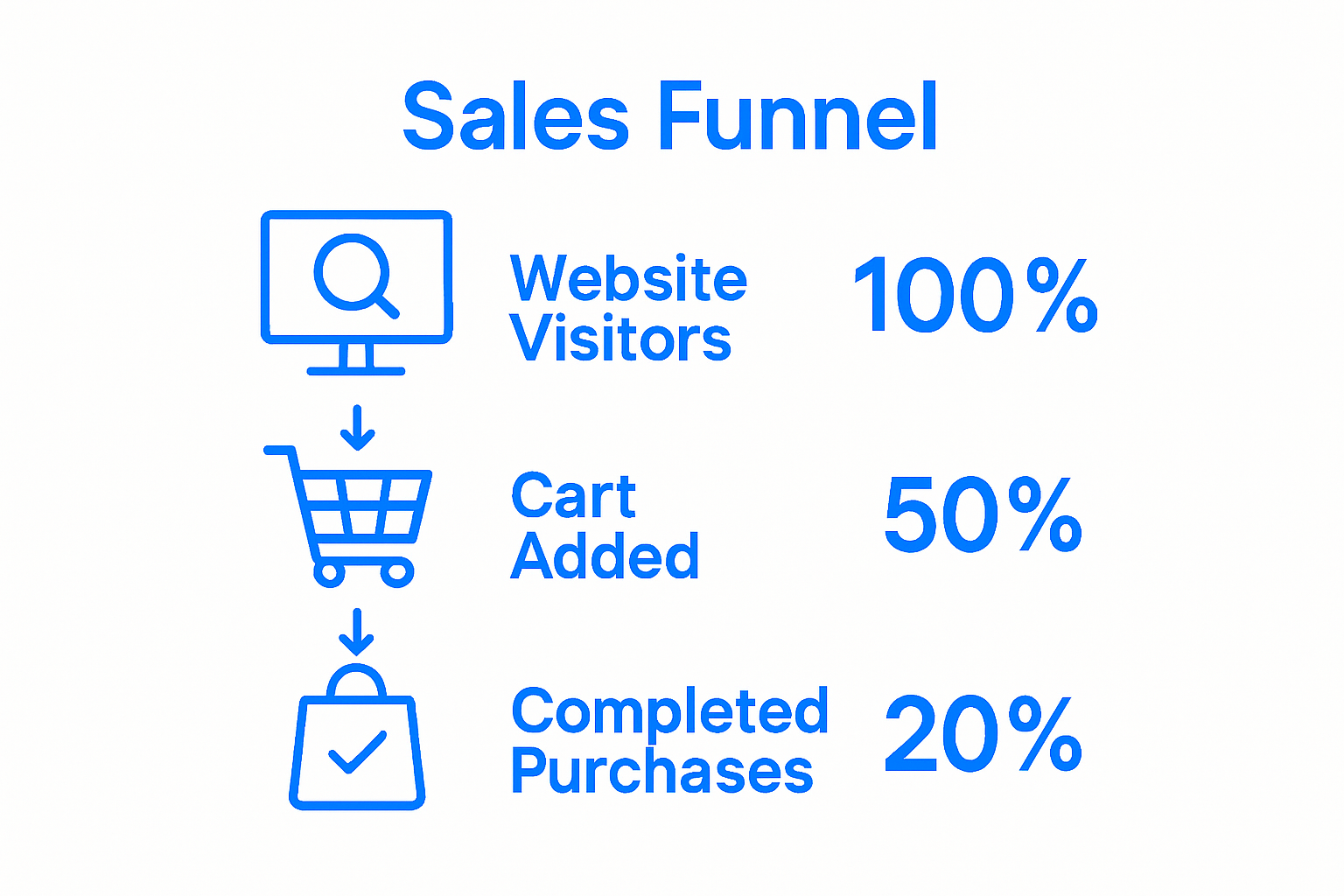 Sales Funnel

Website Visitors 100%

Cart Added 50%

Completed Purchases 20%