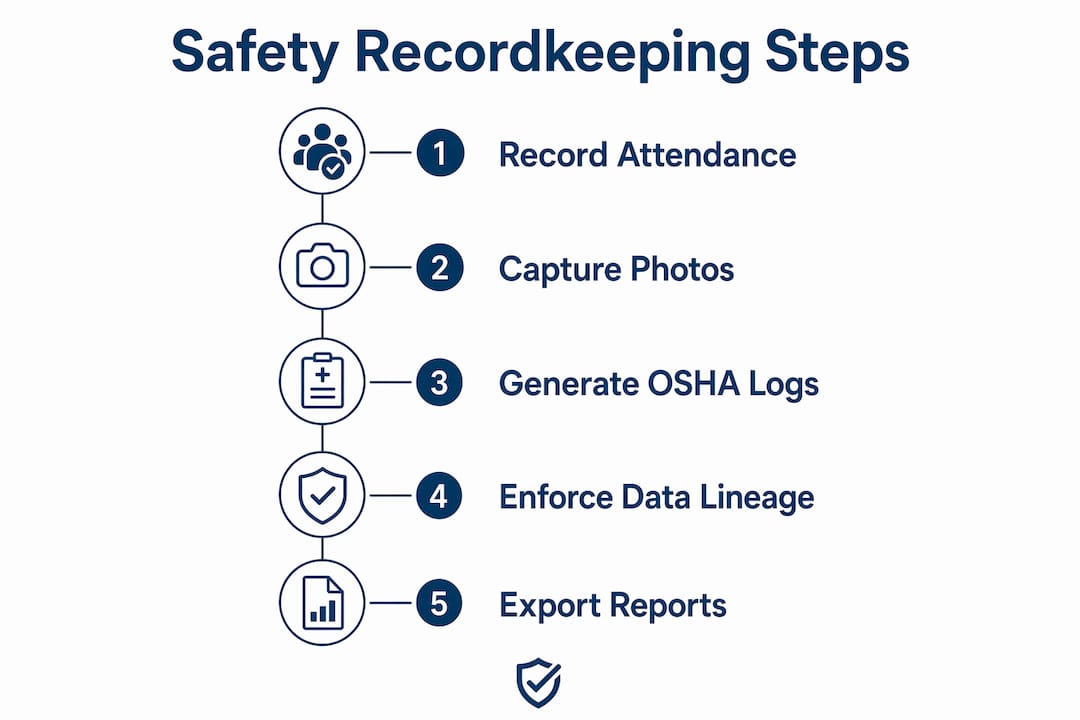 Safety Recordkeeping Steps

1 Record Attendance

2 Capture Photos

3 Generate OSHA Logs

4 Enforce Data Lineage

5 Export Reports