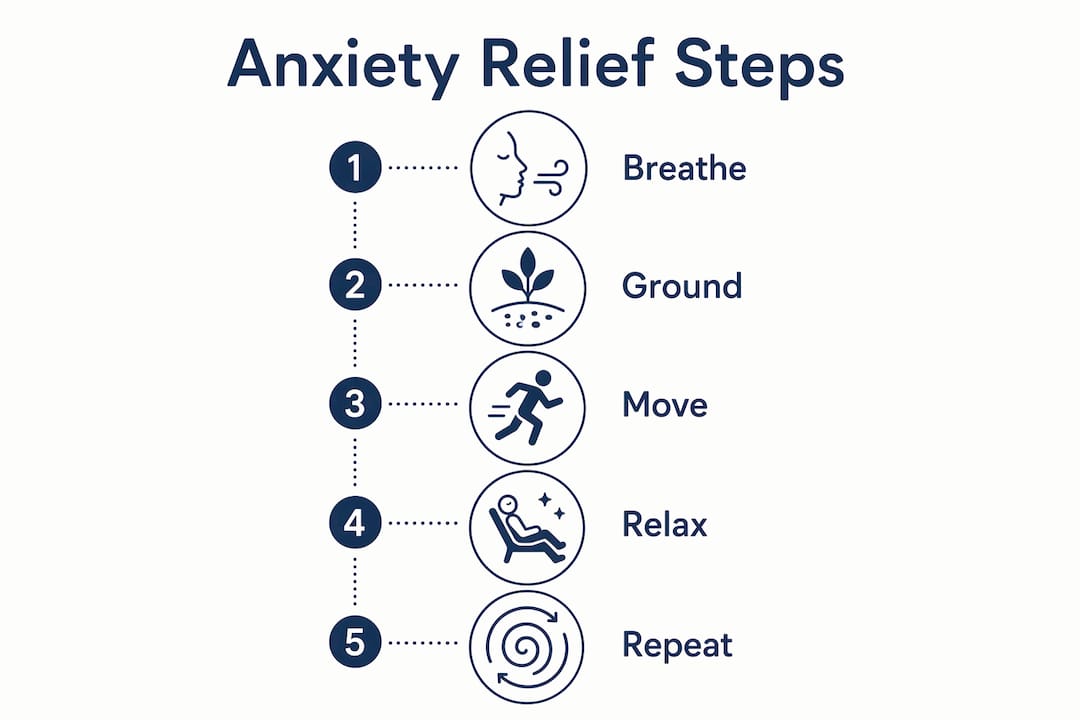 Anxiety Relief Steps

1 Breathe

2 Ground

3 Move

4 Relax

5 Repeat