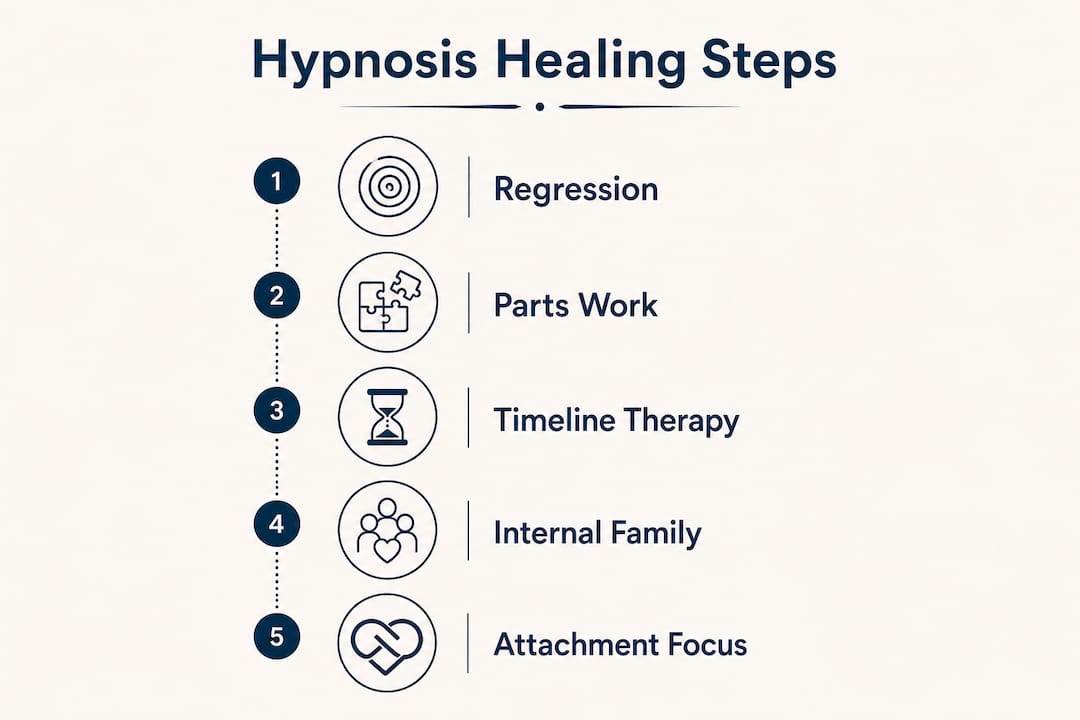 Hypnosis Healing Steps

1 Regression

2 Parts Work

3 Timeline Therapy

4 Internal Family

5 Attachment Focus