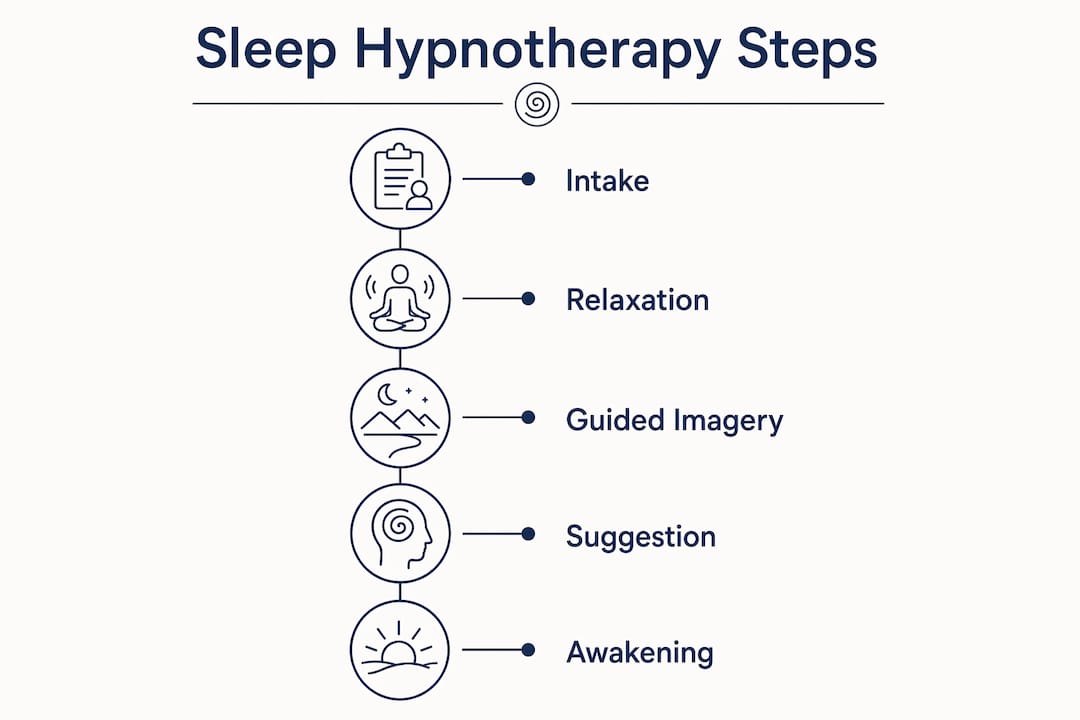 Sleep Hypnotherapy Steps

Intake

Relaxation

Guided Imagery

Suggestion

Awakening