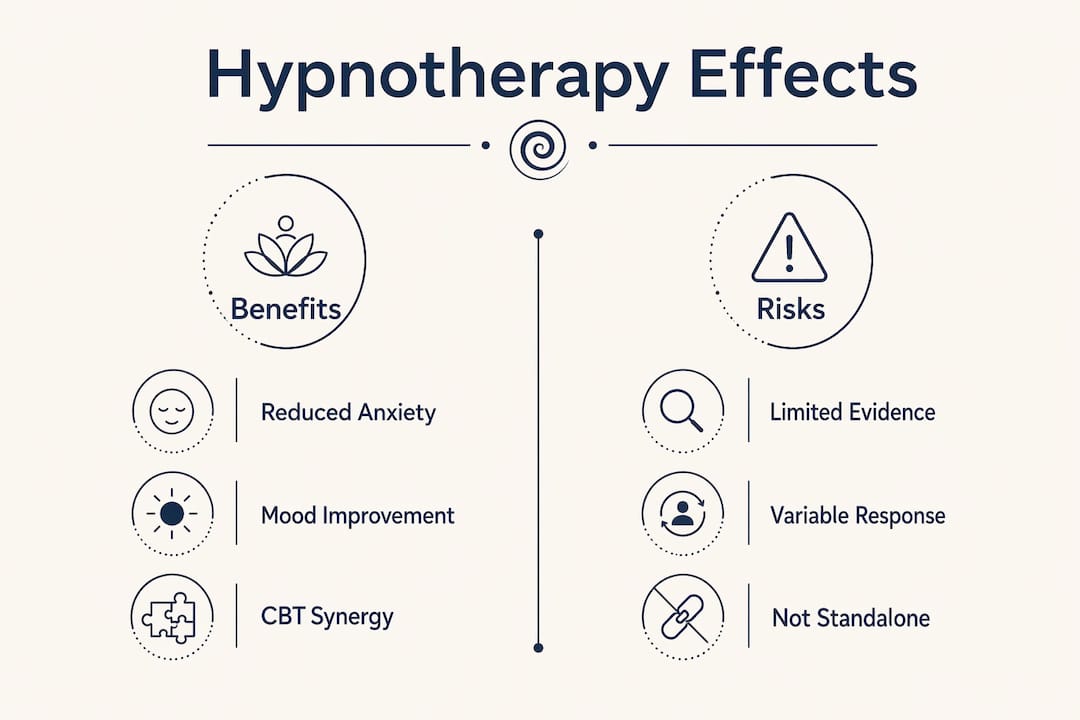 Hypnotherapy Effects

Benefits

Reduced Anxiety

Mood Improvement

CBT Synergy

Risks

Limited Evidence

Variable Response

Not Standalone