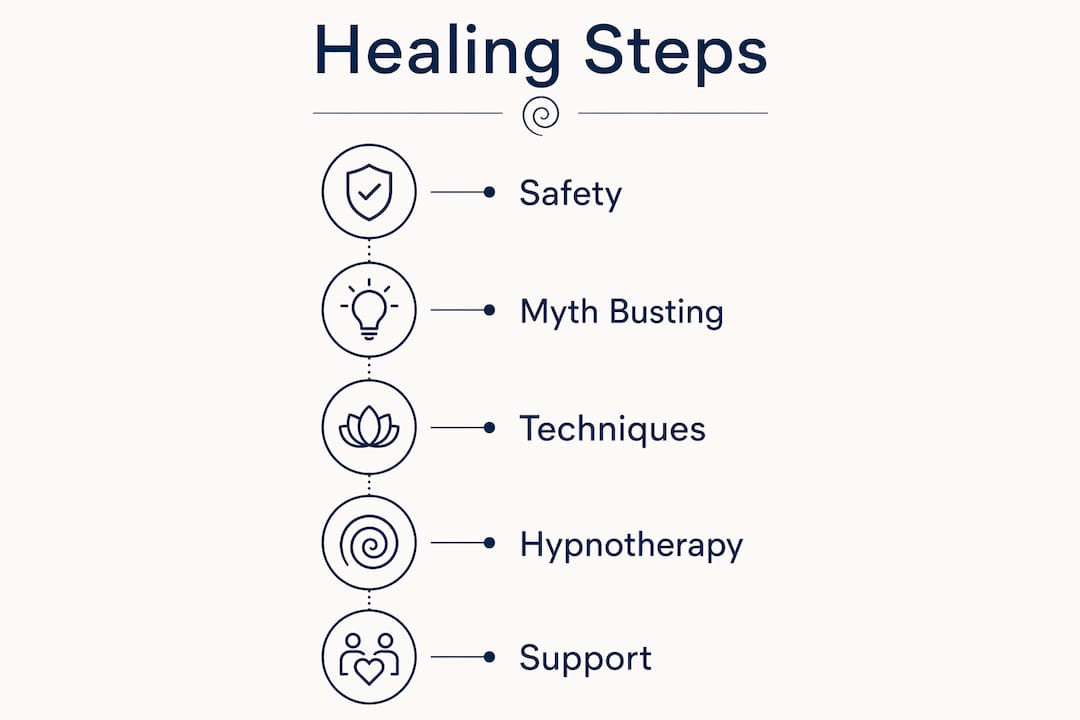 Healing Steps

Safety

Myth Busting

Techniques

Hypnotherapy

Support