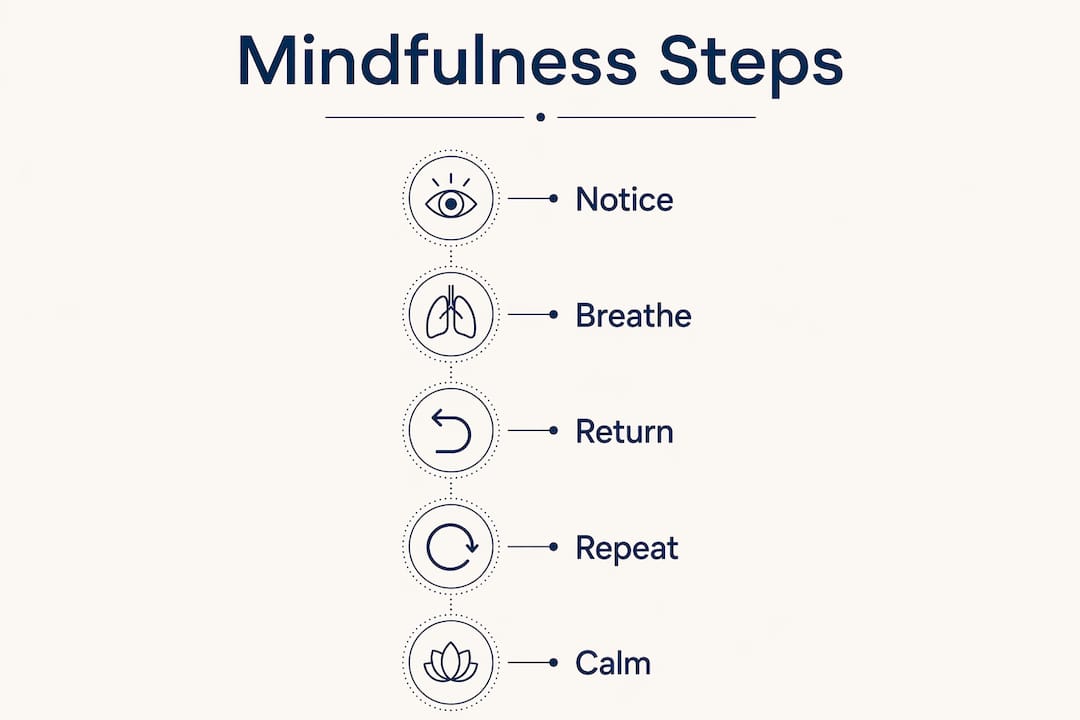 Mindfulness Steps

Notice

Breathe

Return

Repeat

Calm