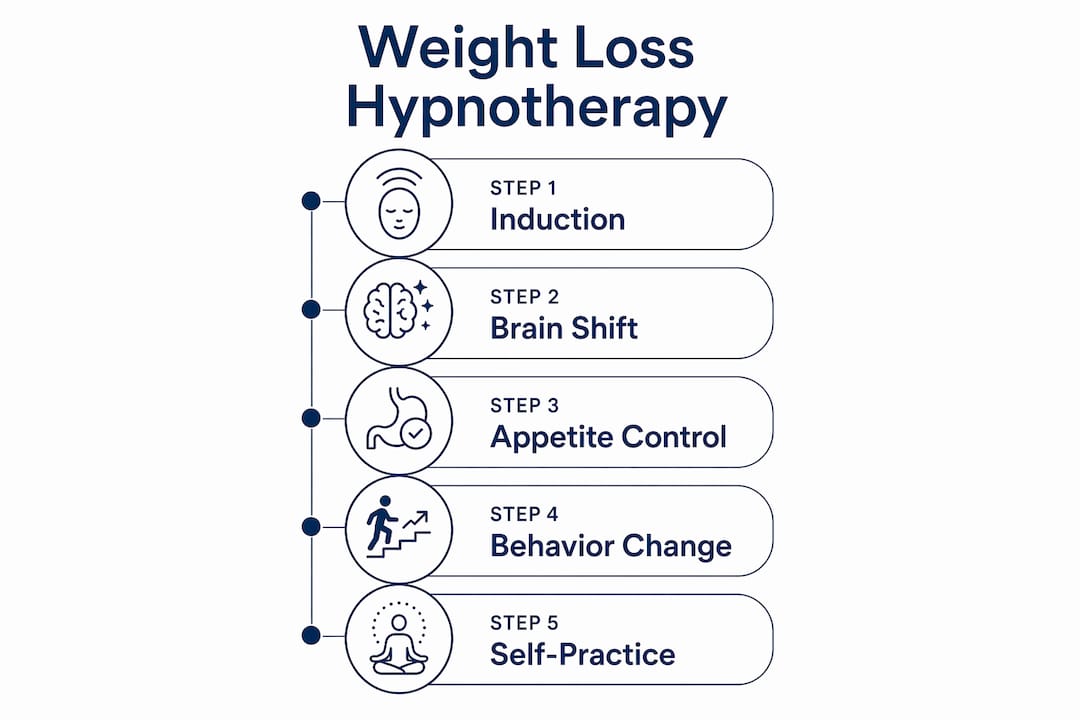 Weight Loss Hypnotherapy

STEP 1
Induction

STEP 2
Brain Shift

STEP 3
Appetite Control

STEP 4
Behavior Change

STEP 5
Self-Practice