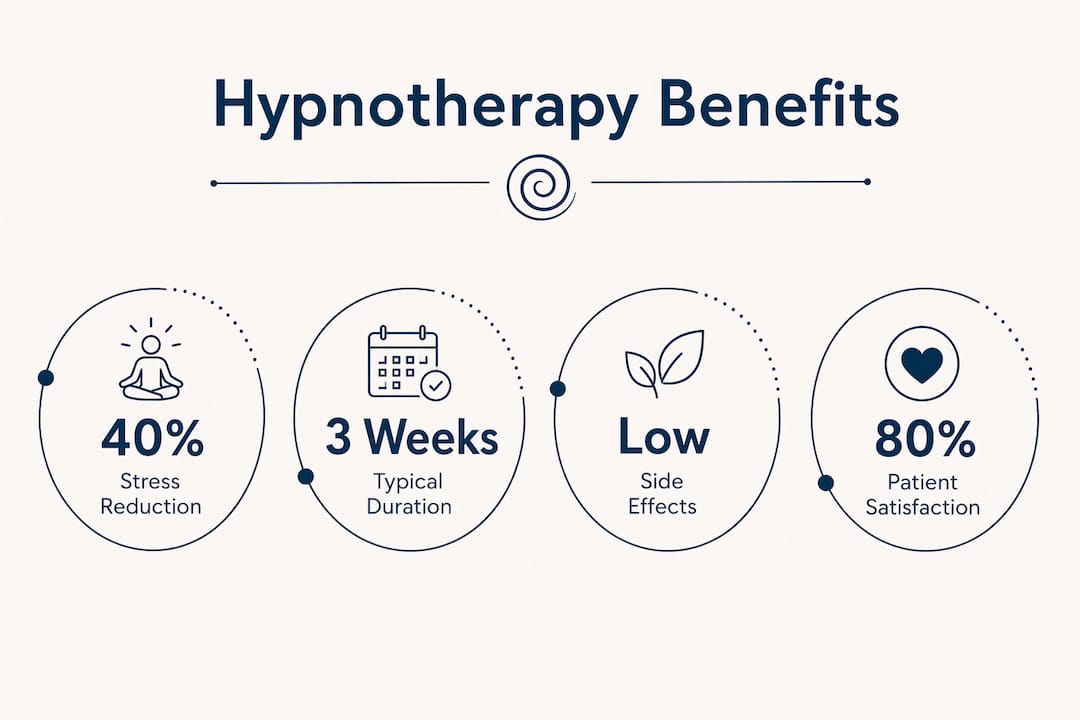 Hypnotherapy Benefits

40%
Stress Reduction

3 Weeks
Typical Duration

Low
Side Effects

80%
Patient Satisfaction