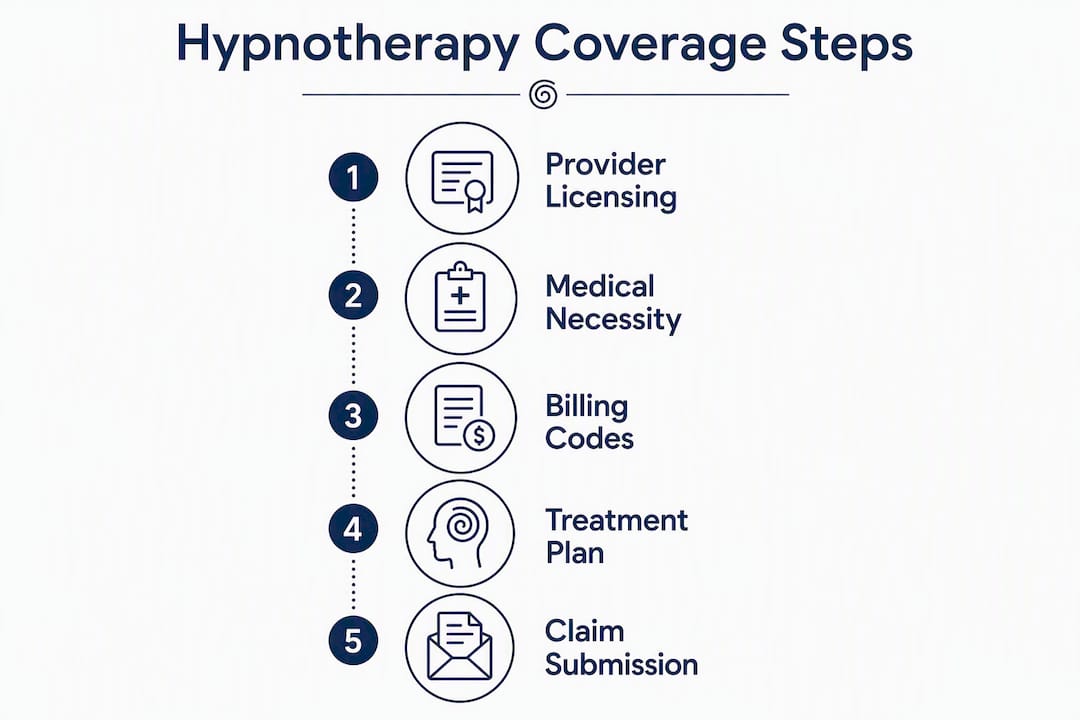 Hypnotherapy Coverage Steps

1 Provider Licensing

2 Medical Necessity

3 Billing Codes

4 Treatment Plan

5 Claim Submission