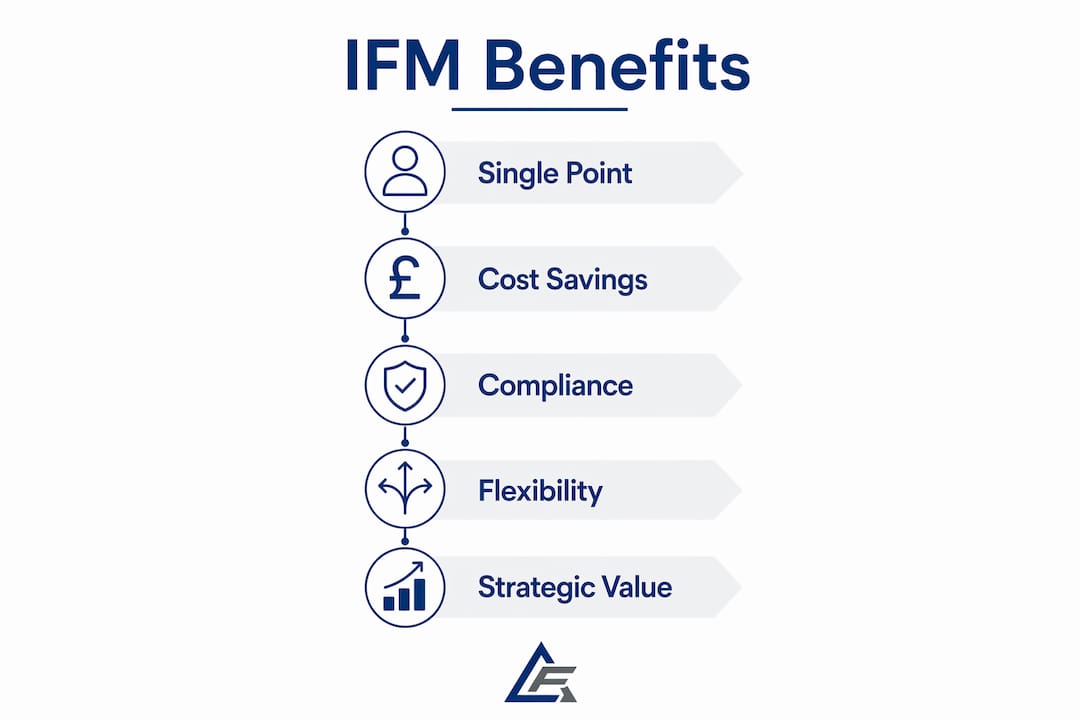 IFM Benefits

Single Point

£

Cost Savings

Compliance

Flexibility

Strategic Value