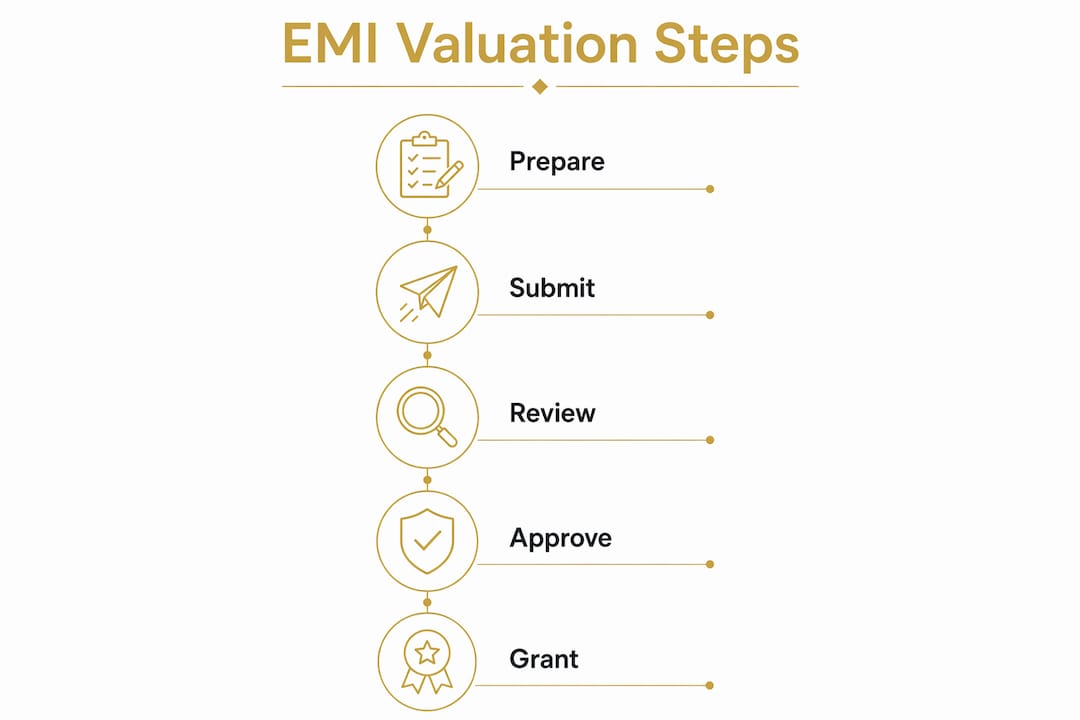 EMI Valuation Steps

Prepare

Submit

Review

Approve

Grant