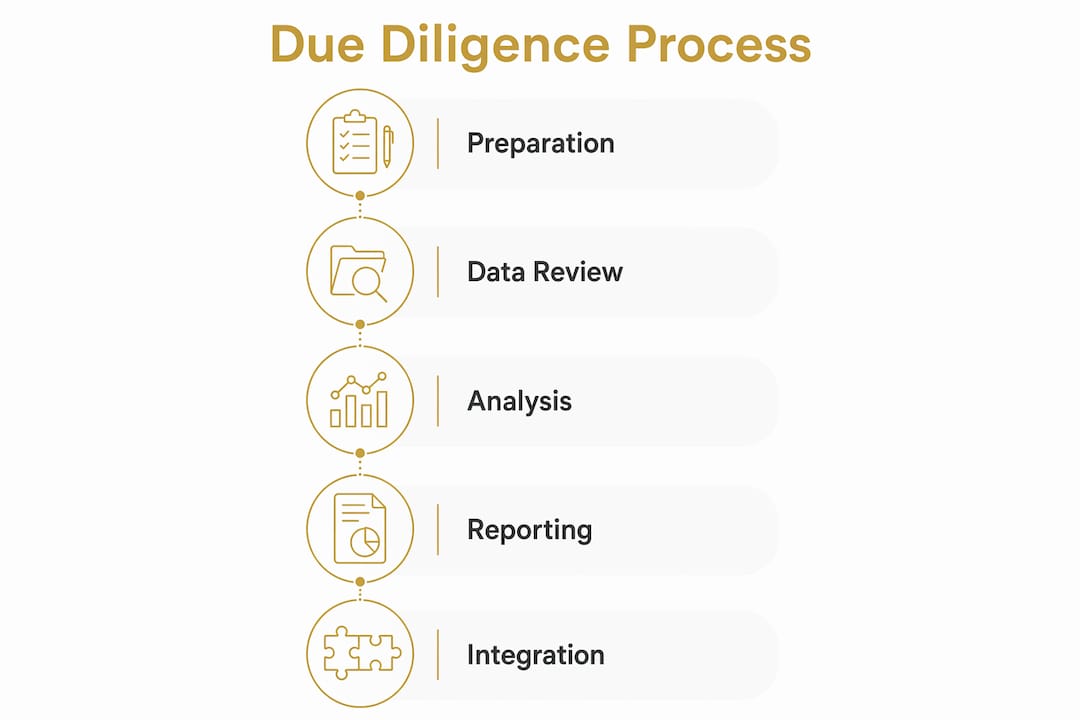 Due Diligence Process

Preparation

Data Review

Analysis

Reporting

Integration