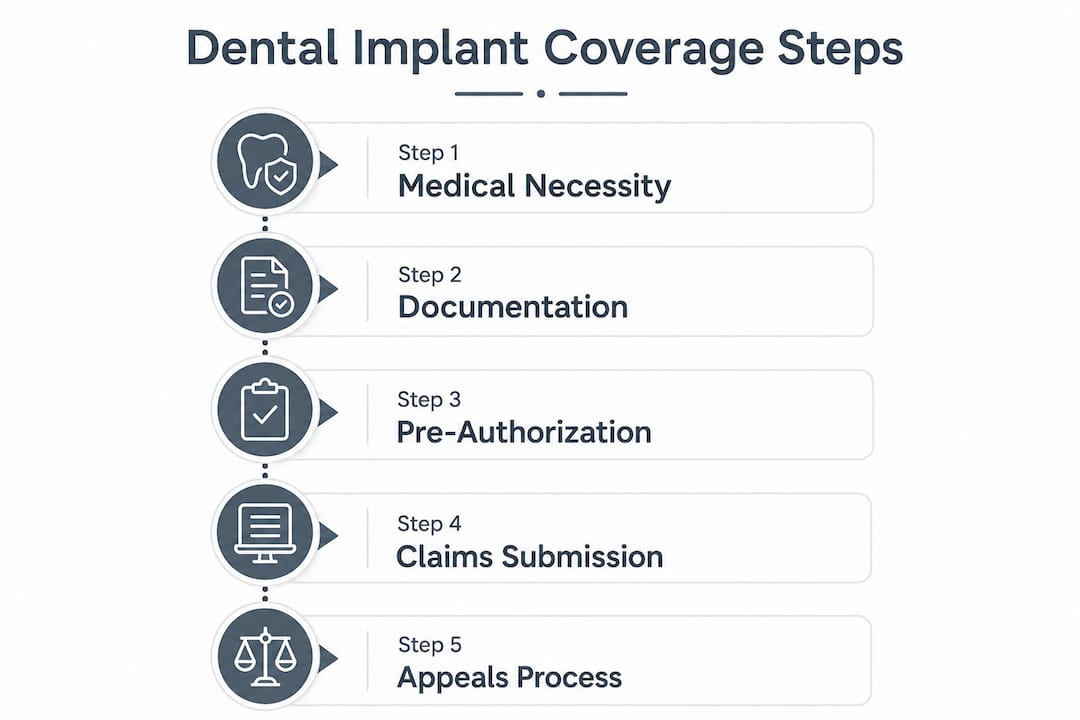 Dental Implant Coverage Steps

Step 1
Medical Necessity

Step 2
Documentation

Step 3
Pre-Authorization

Step 4
Claims Submission

Step 5
Appeals Process