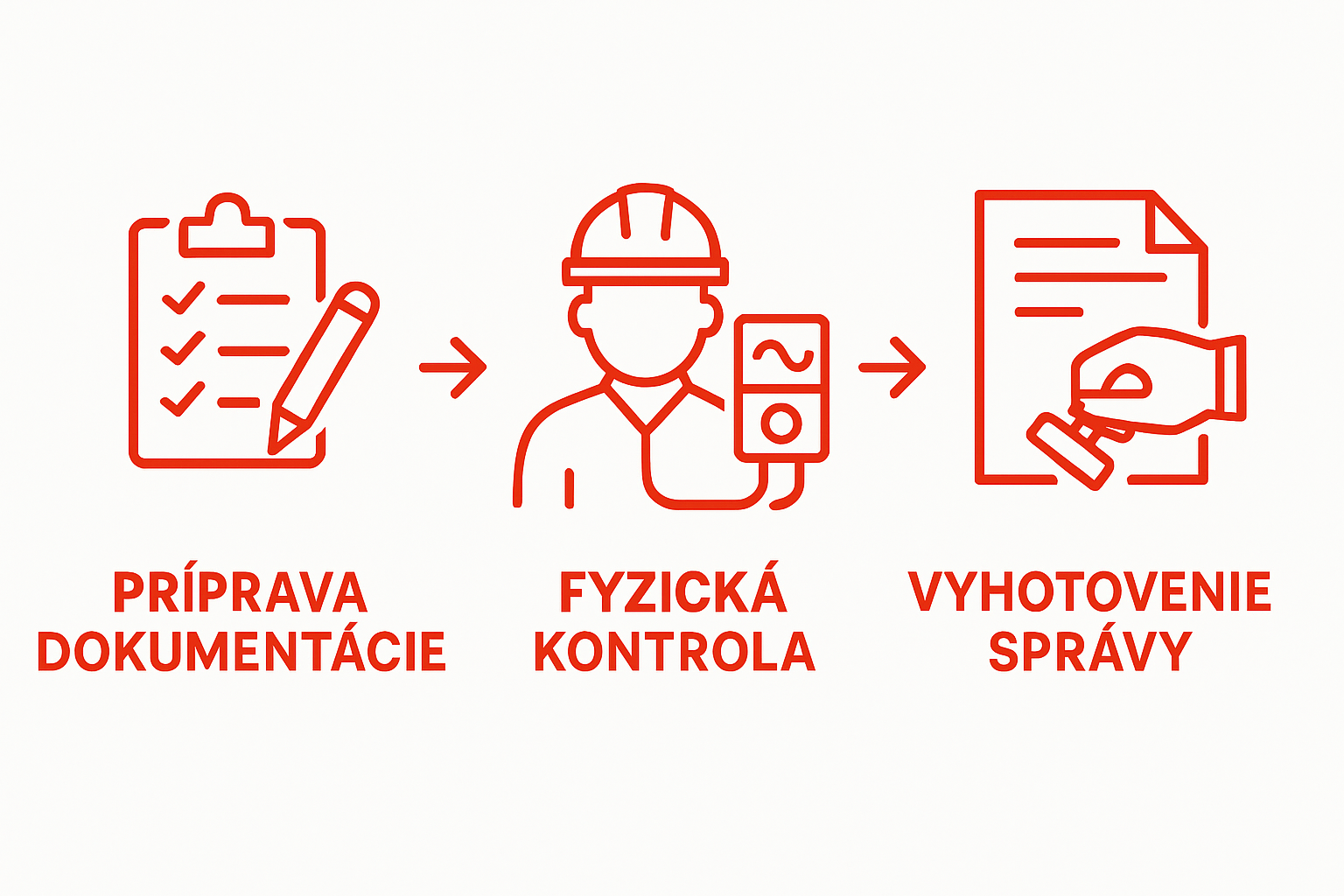 PRÍPRAVA DOKUMENTÁCIE

FYZICKÁ KONTROLA

VYHOTOVENIE SPRÁVY