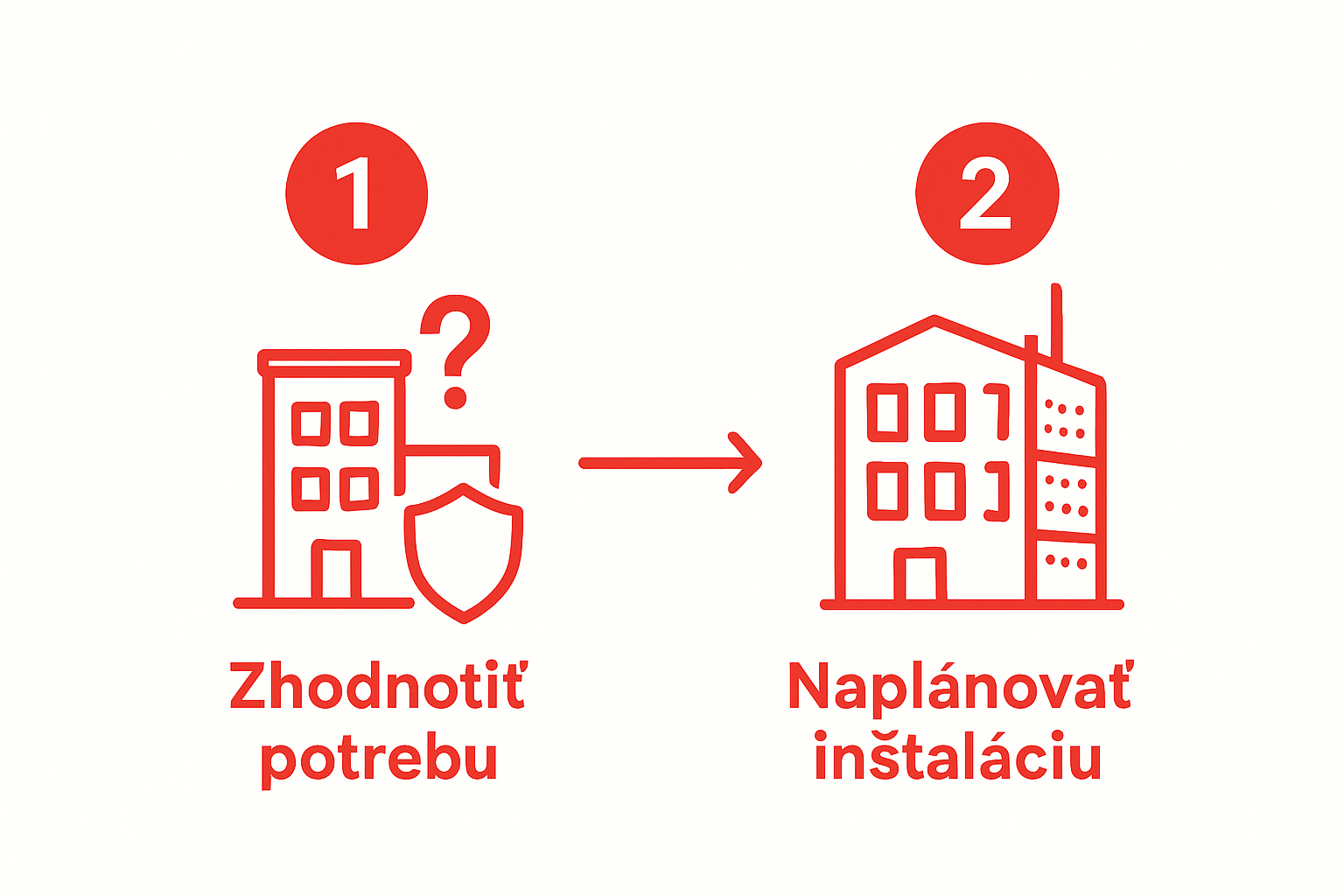 1

?

Zhodnotiť potrebu

2

Naplánovať inštaláciu