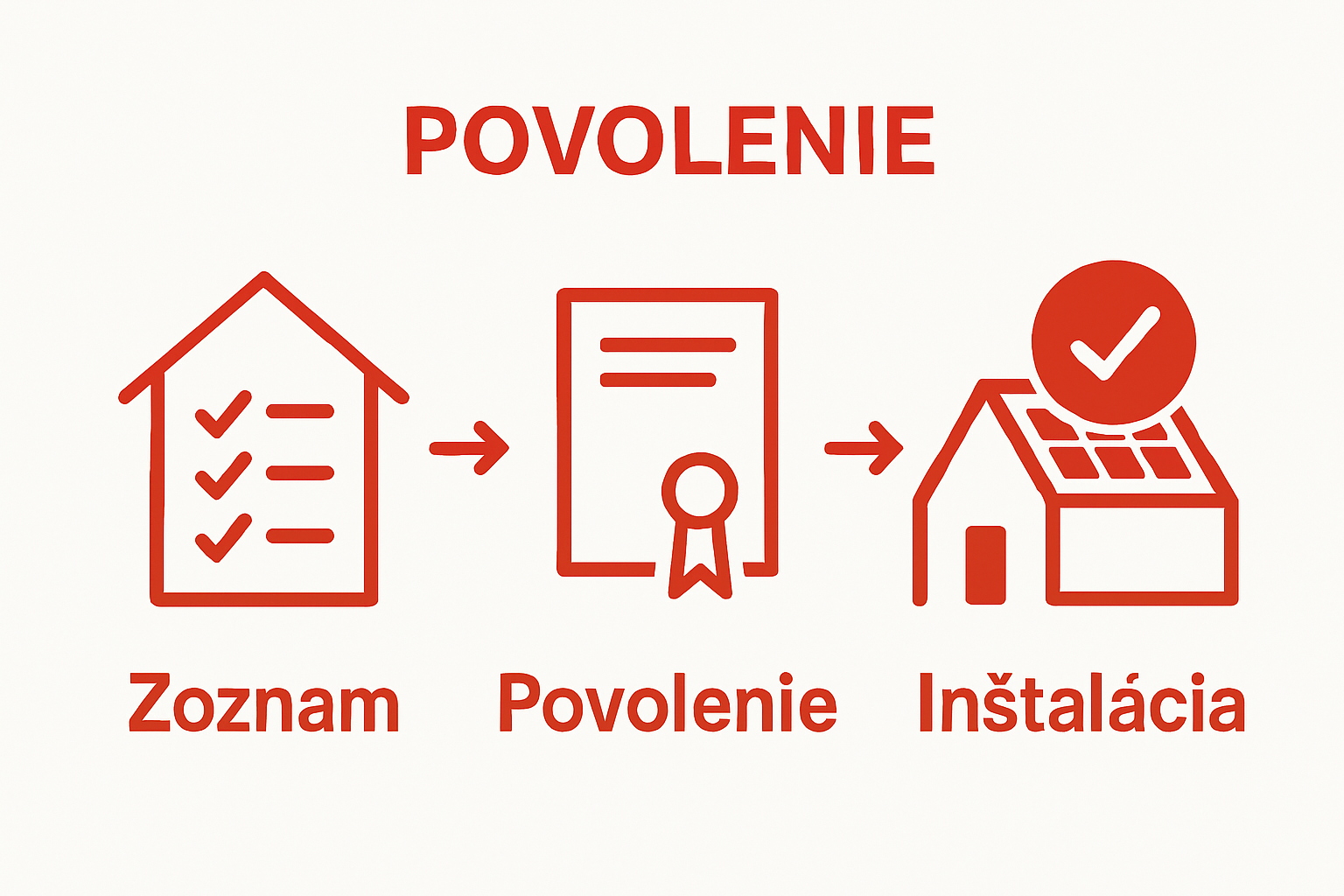 POVOLENIE

Zoznam

Povolenie

Inštalácia