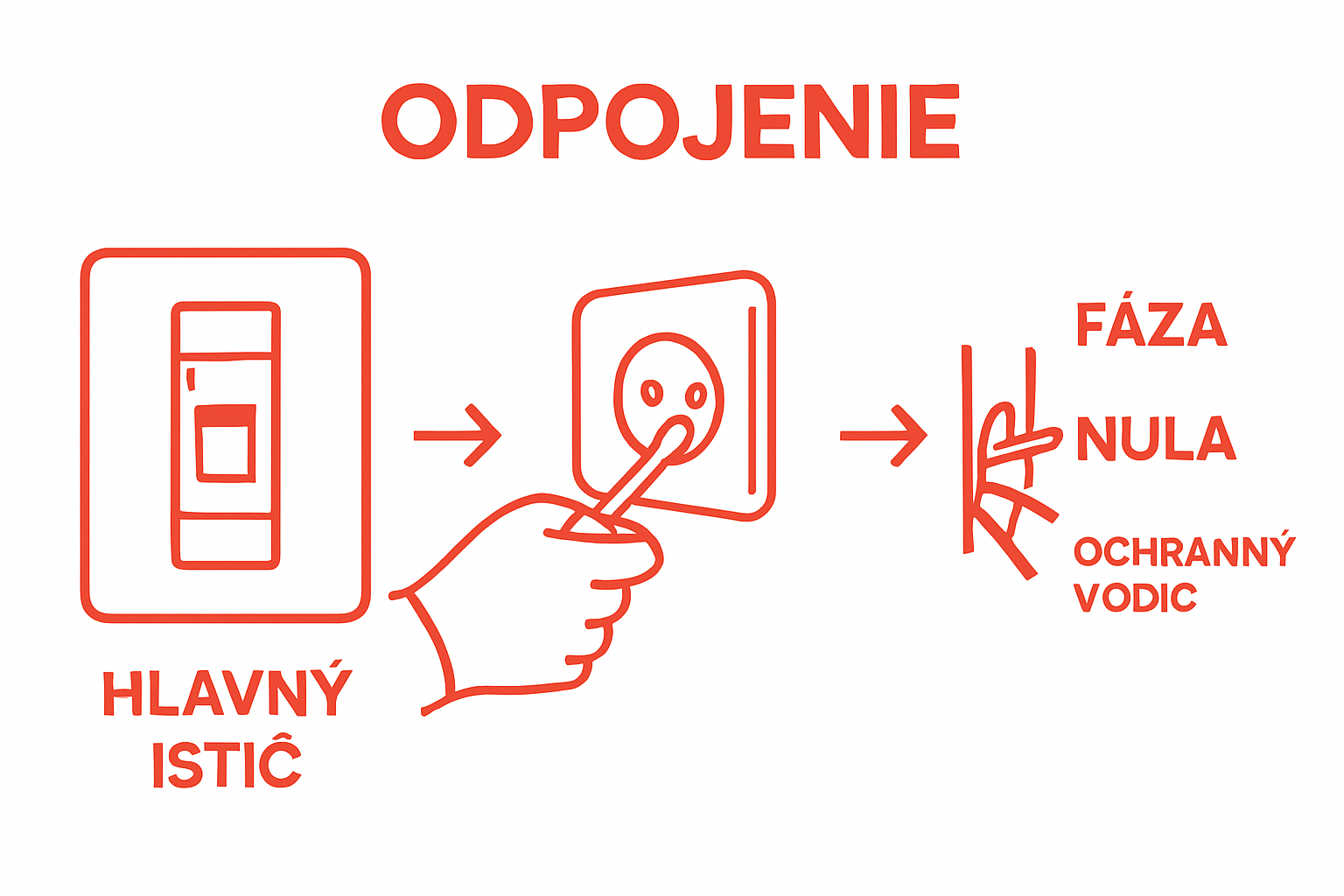 ODPOJENIE

HLAVNÝ ISTIČ

FÁZA

NULA

OCHRANNÝ VODIC