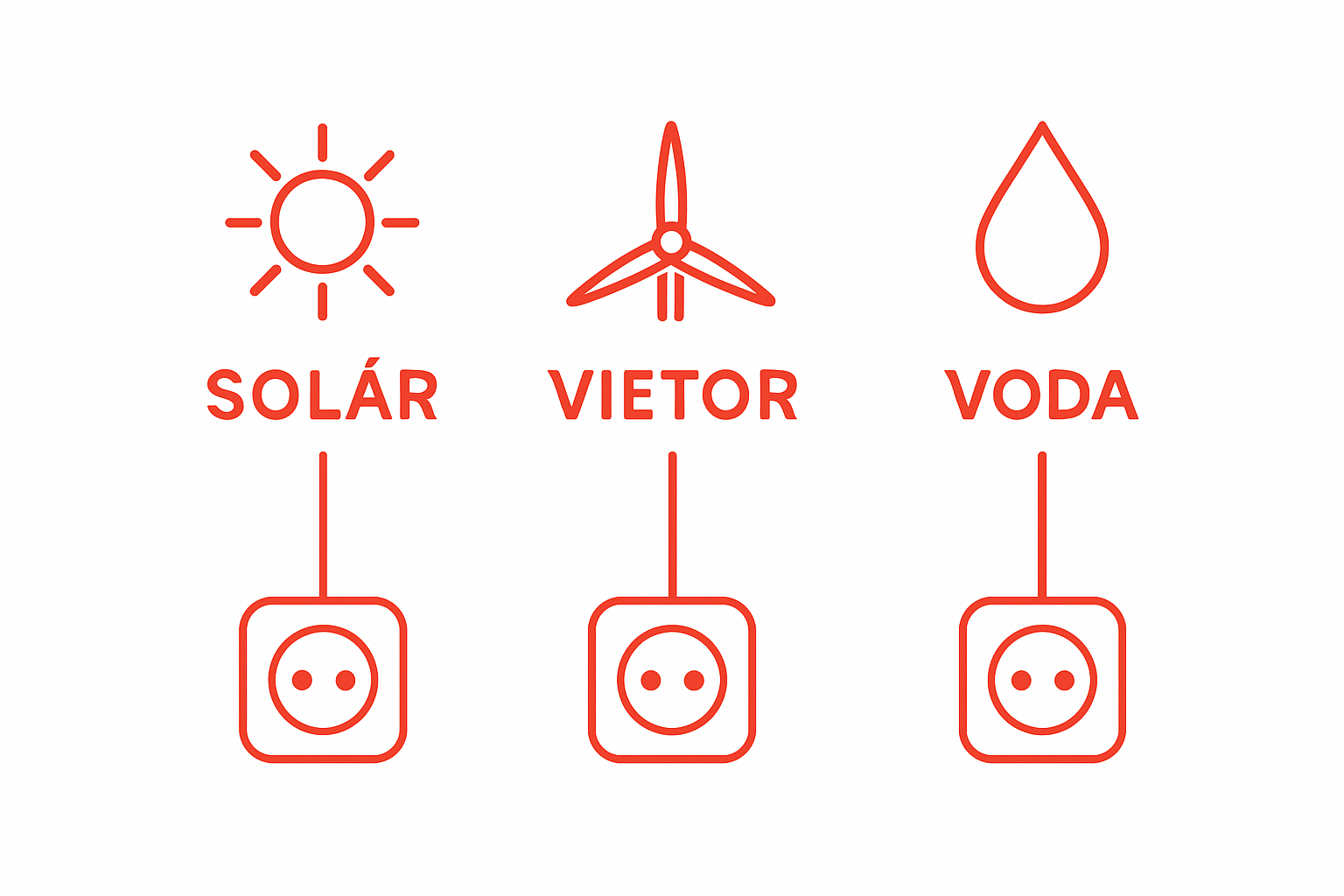 SOLÁR VIETOR VODA