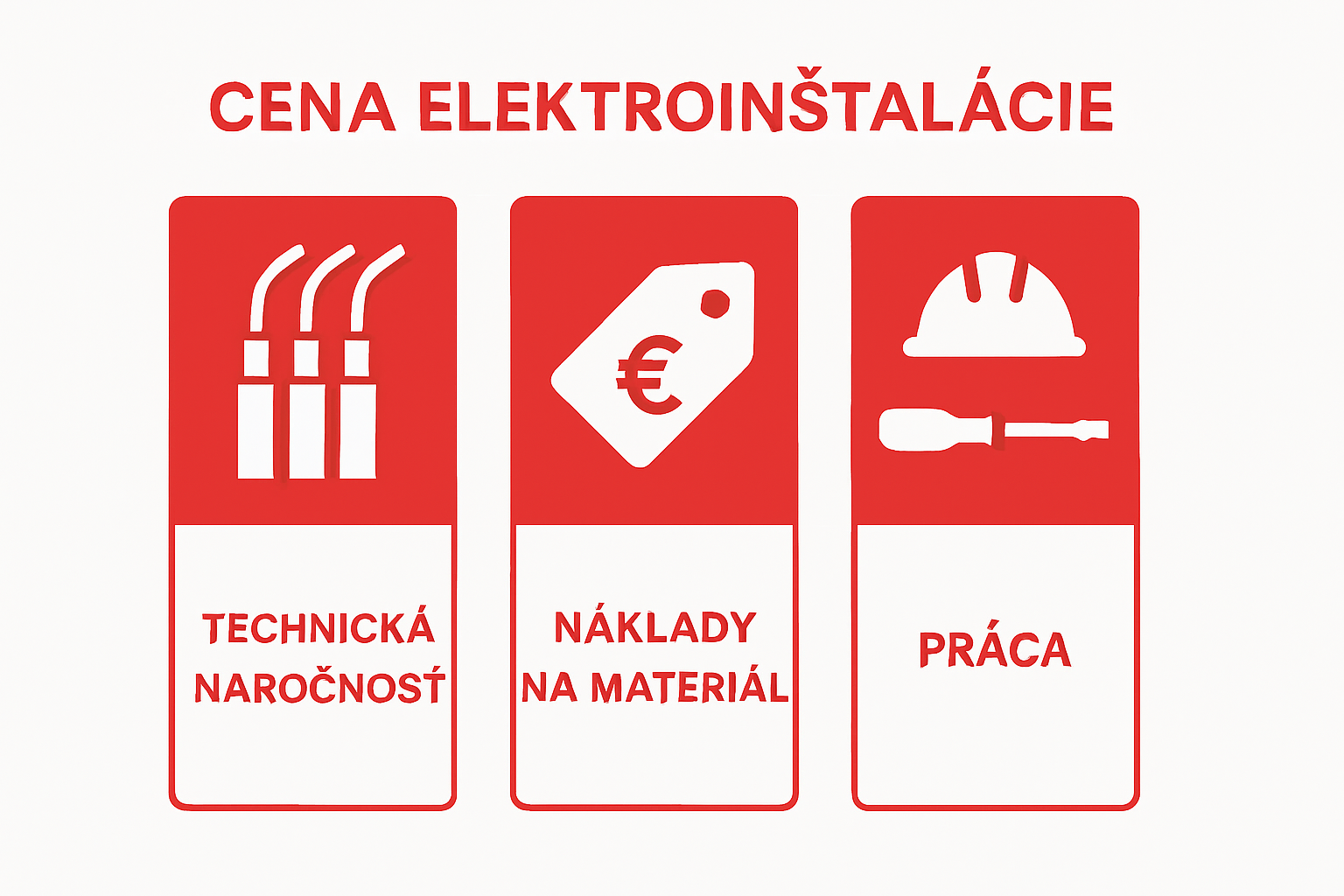 CENA ELEKTROINŠTALÁCIE

€

TECHNICKÁ NAROČNOSŤ

NÁKLADY NA MATERIÁL

PRÁCA