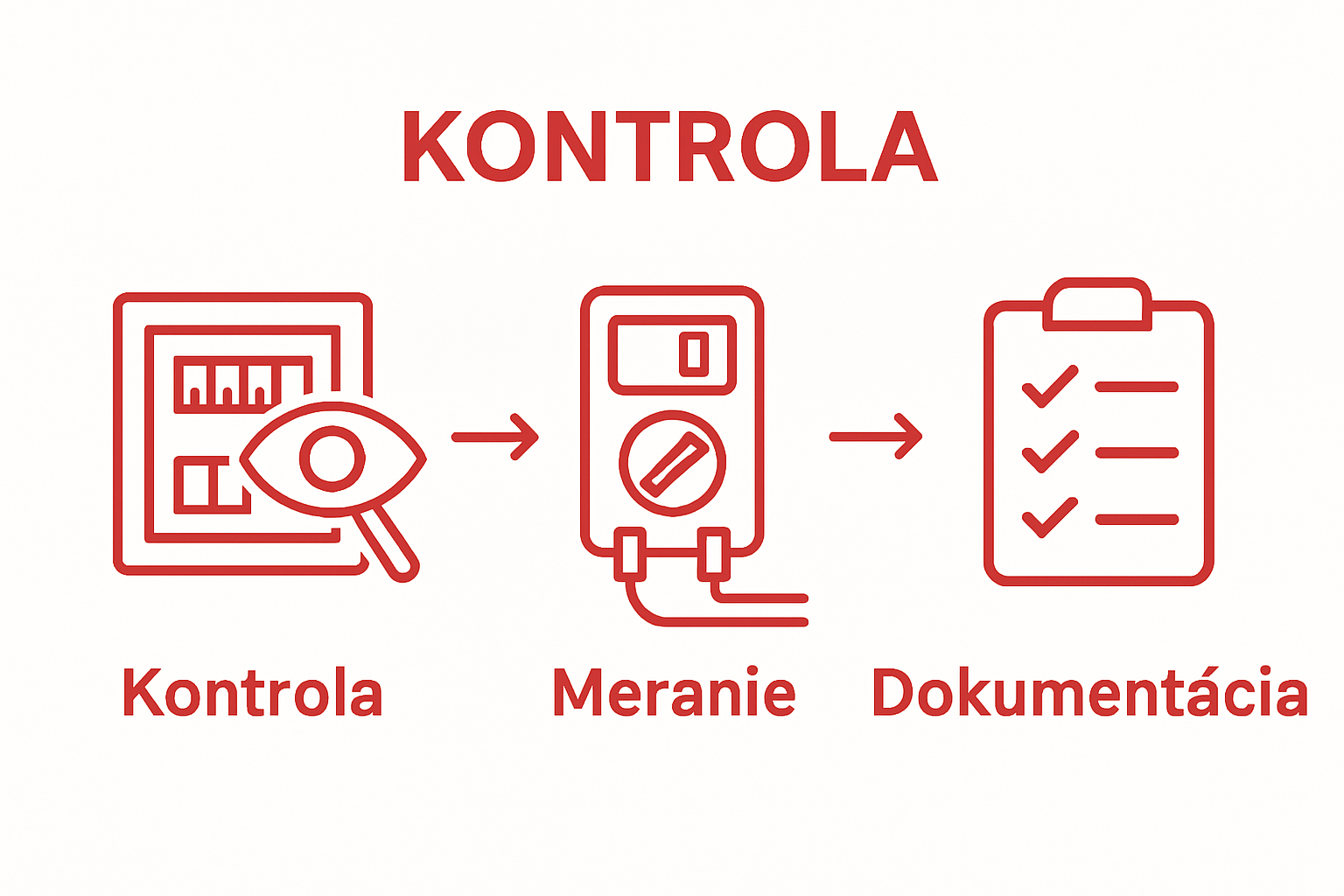 KONTROLA

Kontrola

Meranie

Dokumentácia