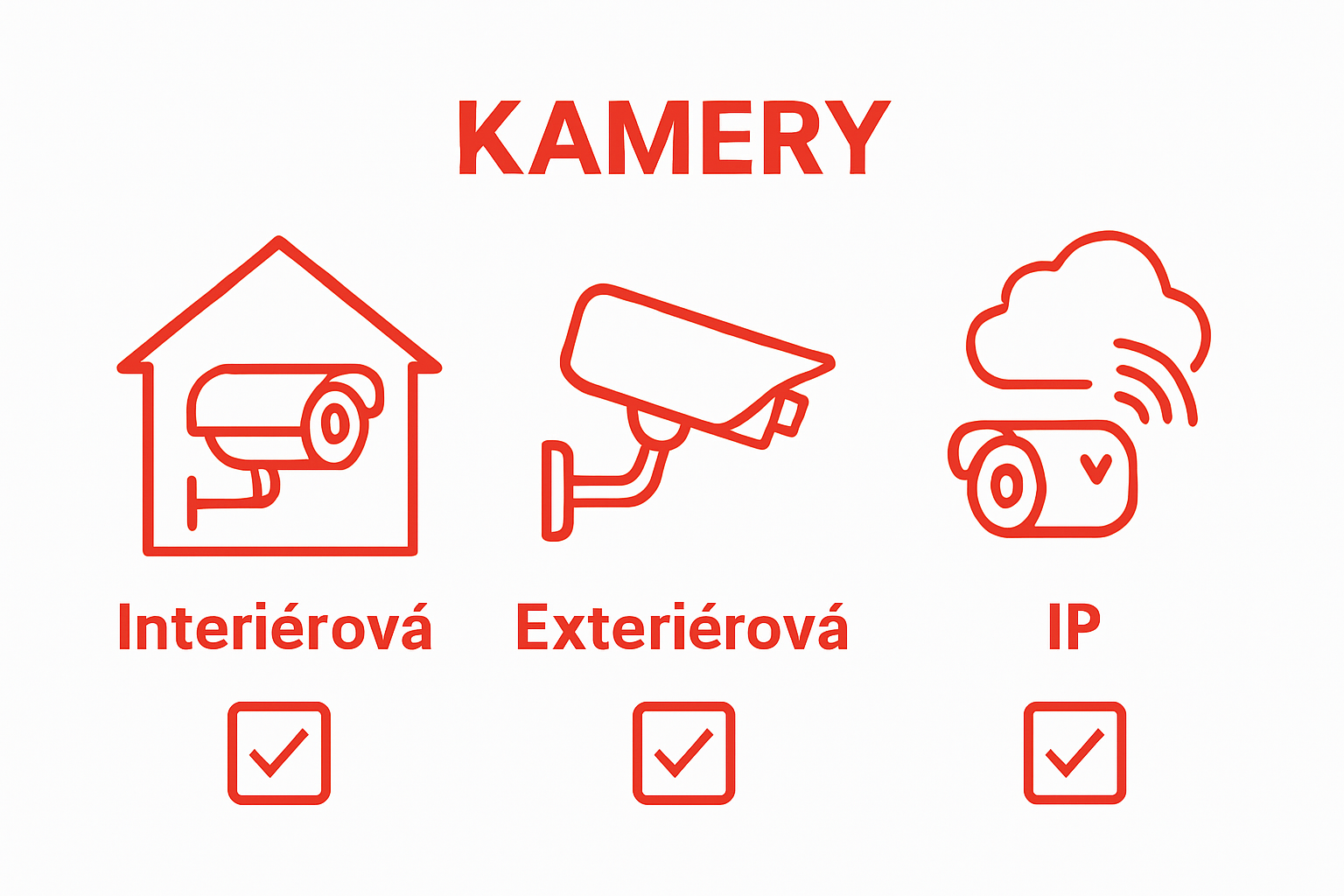 KAMERY

Interiérová

Exteriérová

IP