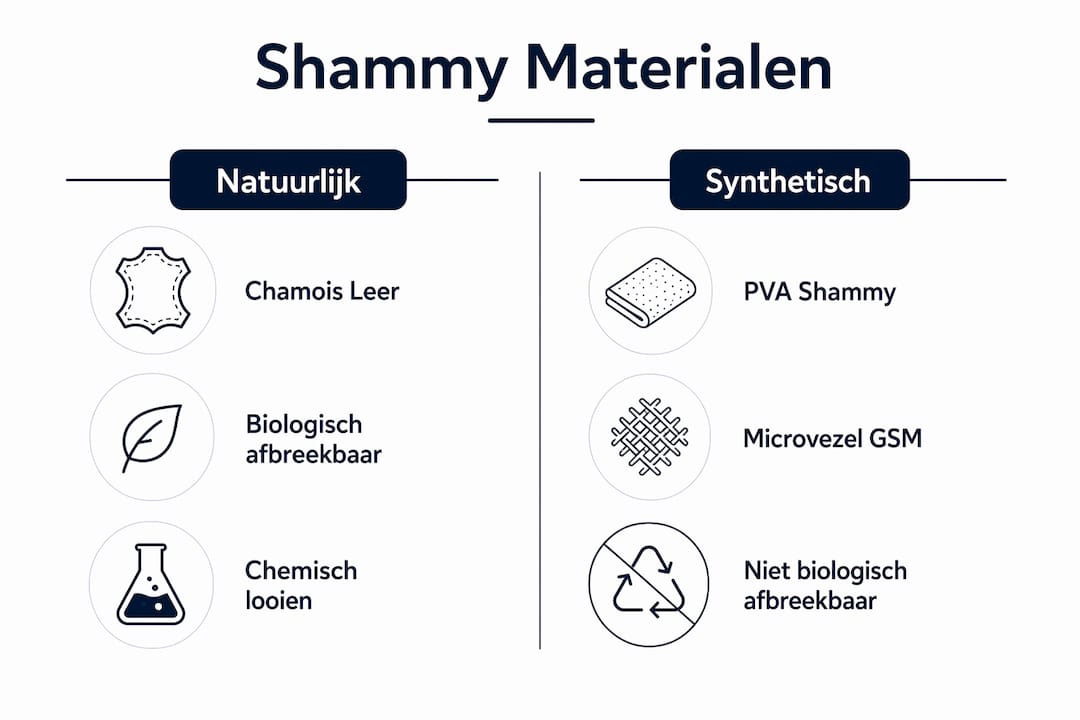 Shammy Materialen

Natuurlijk

Chamois Leer

Biologisch afbreekbaar

Chemisch looien

Synthetisch

PVA Shammy

Microvezel GSM

Niet biologisch afbreekbaar